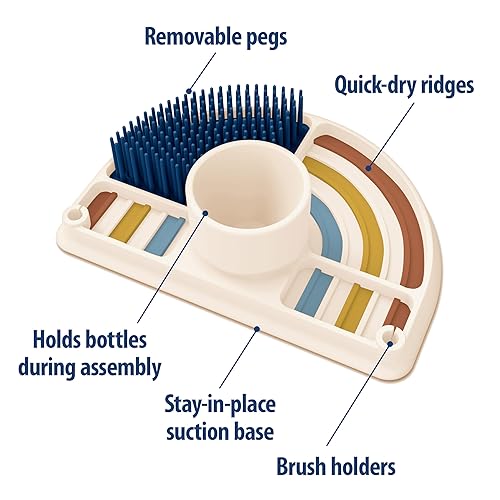 Removable pegs

Quick-dry ridges

Holds bottles during assembly

Stay-in-place suction base

Brush holders