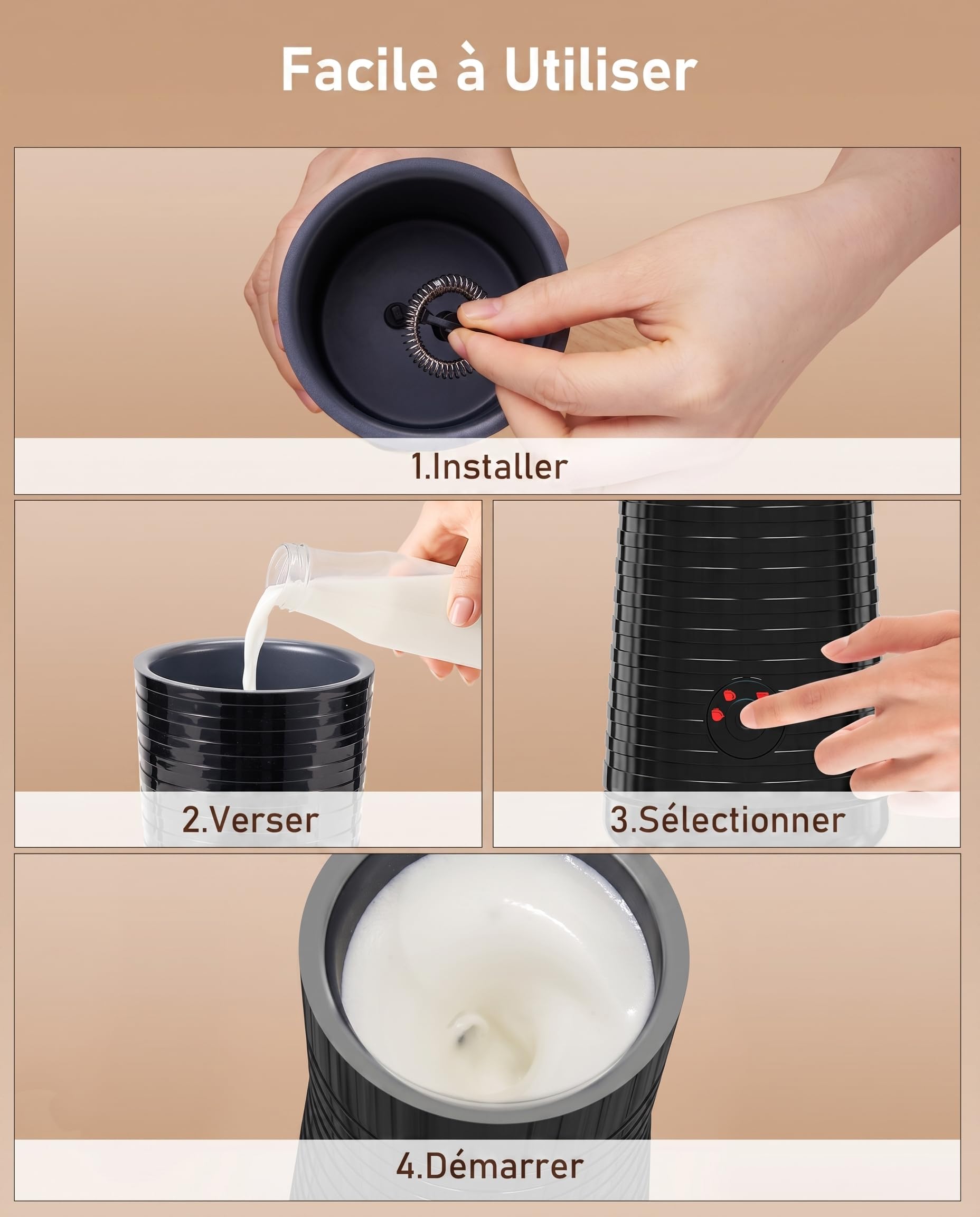 Facile à Utiliser

1.Installer

2.Verser

3.Sélectionner

4.Démarrer