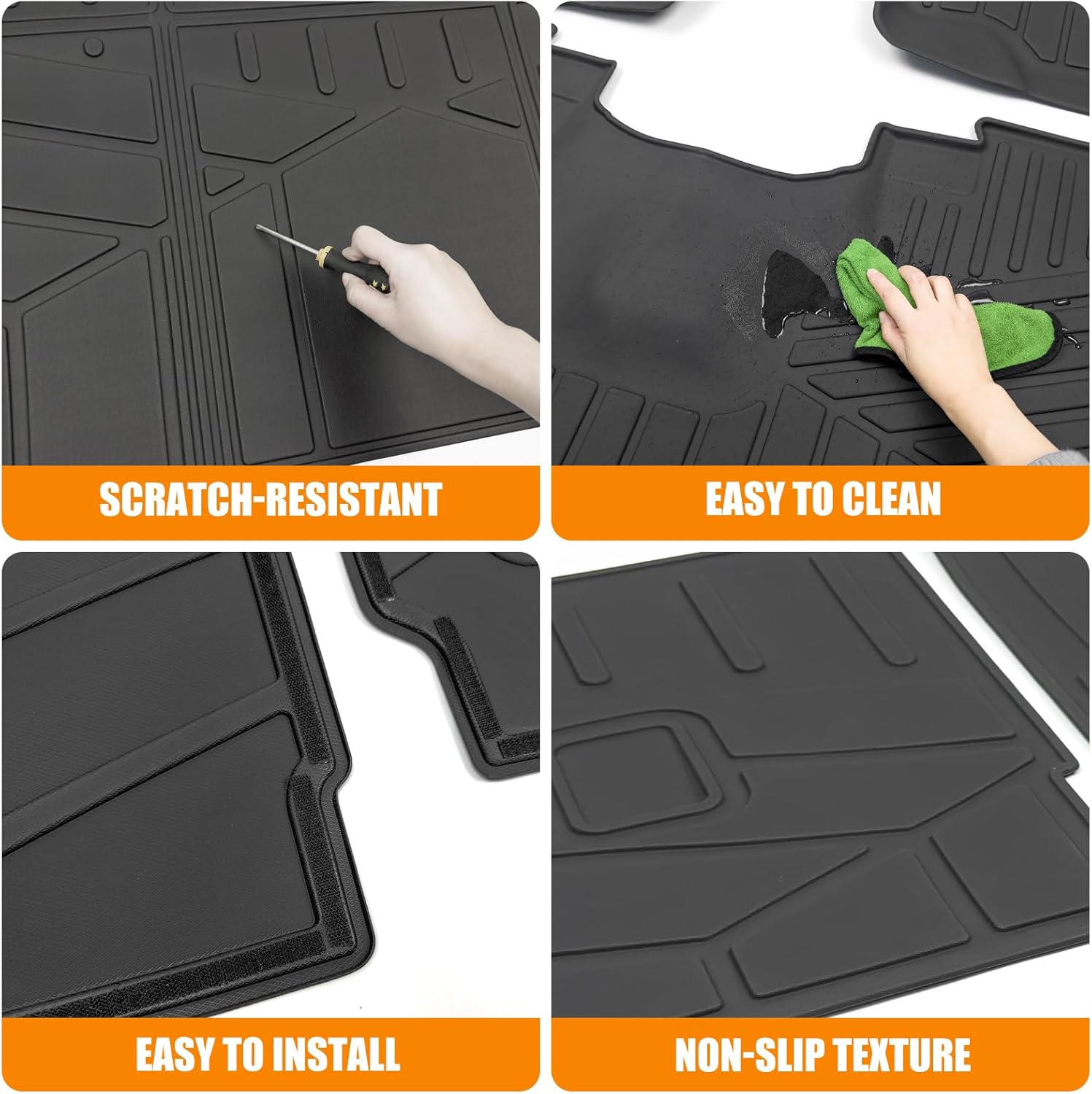 SCRATCH-RESISTANT

EASY TO CLEAN

EASY TO INSTALL

NON-SLIP TEXTURE