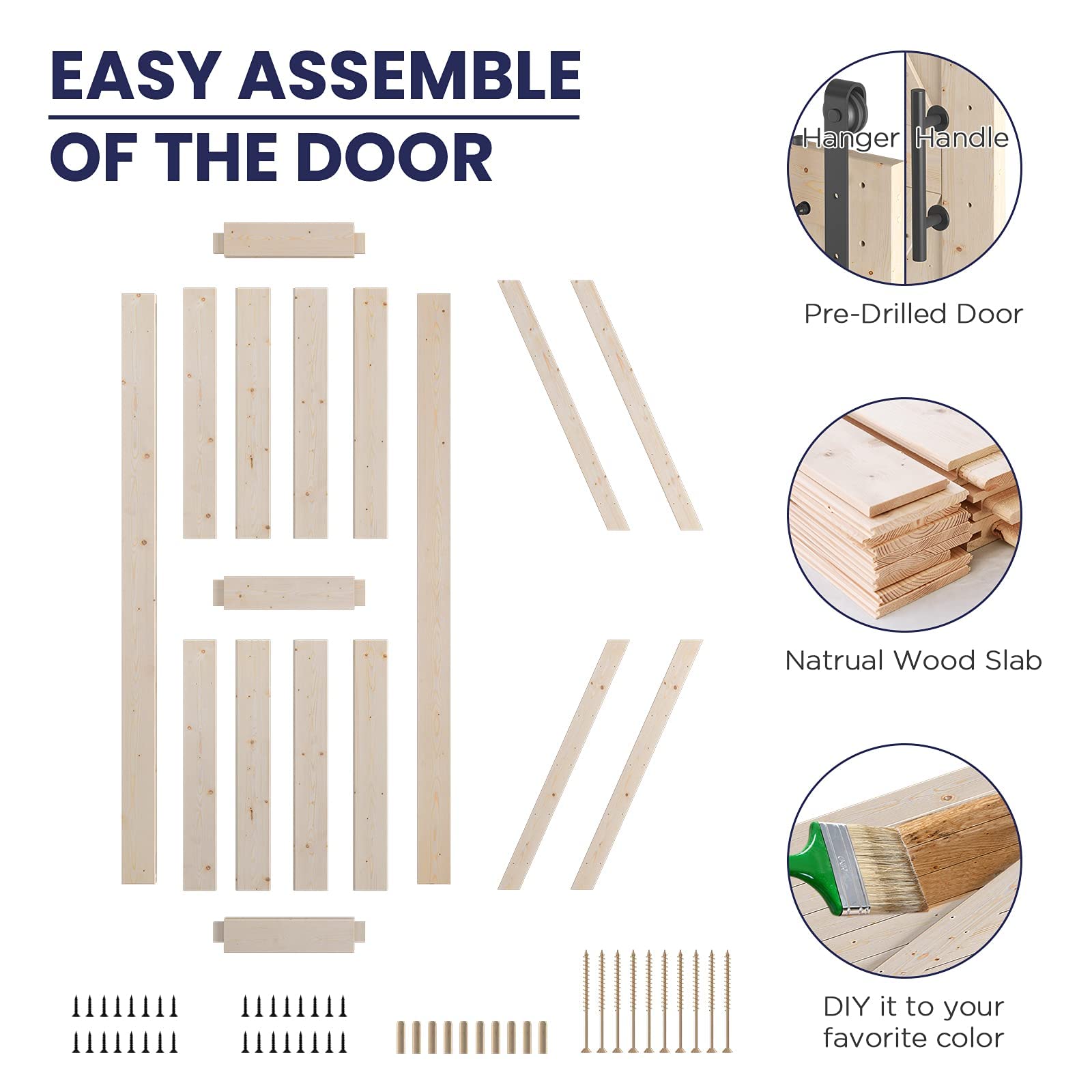 EASY ASSEMBLE OF THE DOOR

Hanger Handle

Pre-Drilled Door

Natrual Wood Slab

DIY it to your favorite color