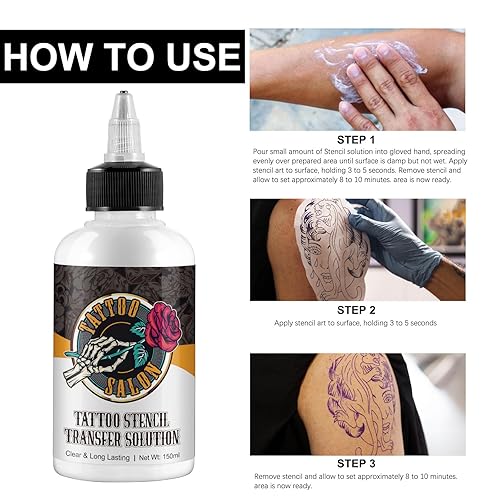 HOW TO USE

TATTOO SALON

TATTOO STENCIL TRANSFER SOLUTION

Clear & Long Lasting | Net Wt: 150ml

STEP 1

Pour small amount of Stencil solution into gloved hand, spreading evenly over prepared area until surface is damp but not wet. Apply stencil art to surface, holding 3 to 5 seconds. Remove stencil and allow to set approximately 8 to 10 minutes. area is now ready.

STEP 2

Apply stencil art to surface, holding 3 to 5 seconds

STEP 3

Remove stencil and allow to set approximately 8 to 10 minutes. area is now ready.