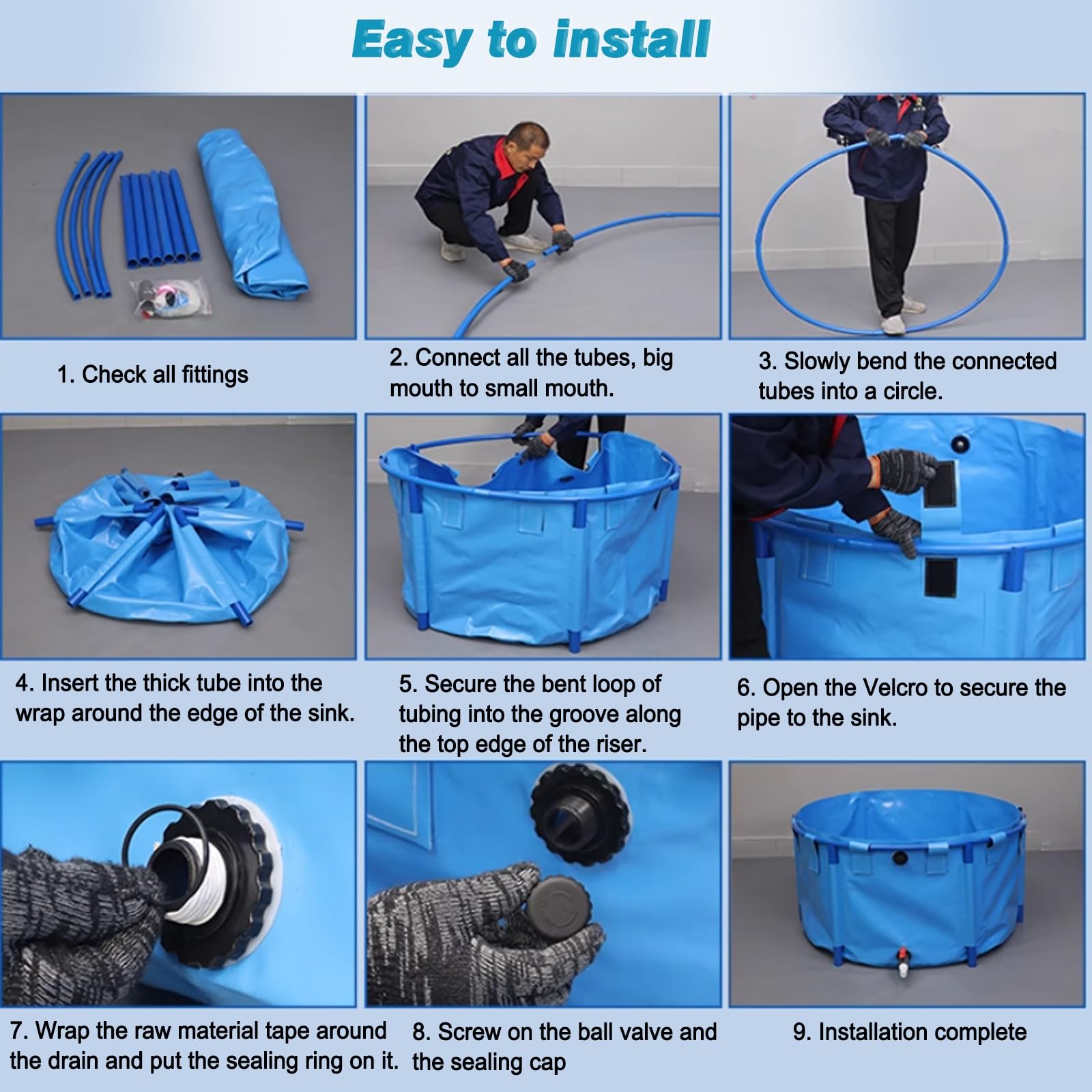 Easy to install

1. Check all fittings

2. Connect all the tubes, big mouth to small mouth.

3. Slowly bend the connected tubes into a circle.

4. Insert the thick tube into the wrap around the edge of the sink.

5. Secure the bent loop of tubing into the groove along the top edge of the riser.

6. Open the Velcro to secure the pipe to the sink.

7. Wrap the raw material tape around the drain and put the sealing ring on it.

8. Screw on the ball valve and the sealing cap

9. Installation complete