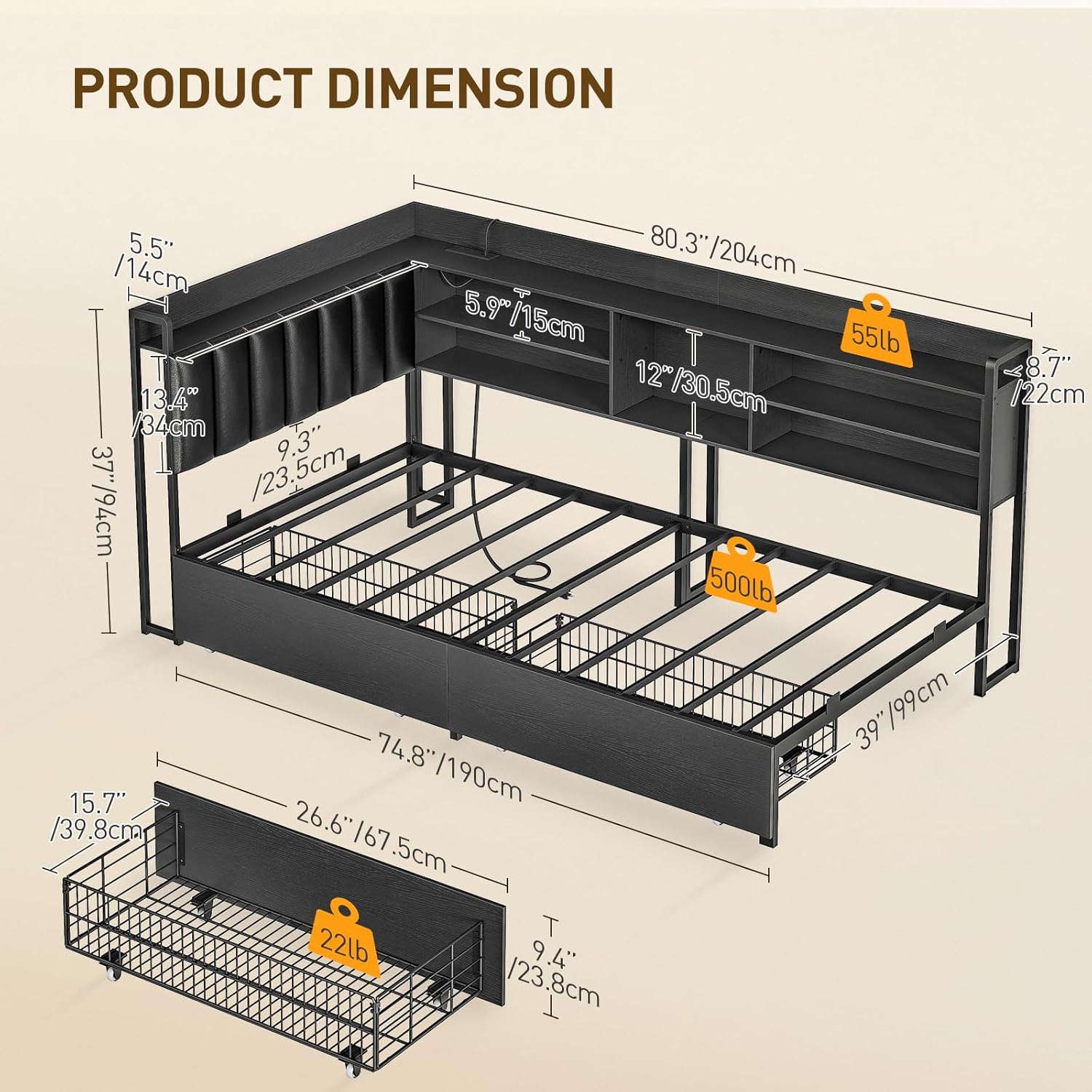 PRODUCT DIMENSION

80.3''/204cm

5.5''
/14cm

5.9''/15cm

55lb

12''/30.5cm

8.7''
/22cm

13.4''
/34cm

9.3''
/23.5cm

37''/94cm

500lb

39''/99cm

74.8''/190cm

15.7''
/39.8cm

26.6''/67.5cm

22lb

9.4''
/23.8cm