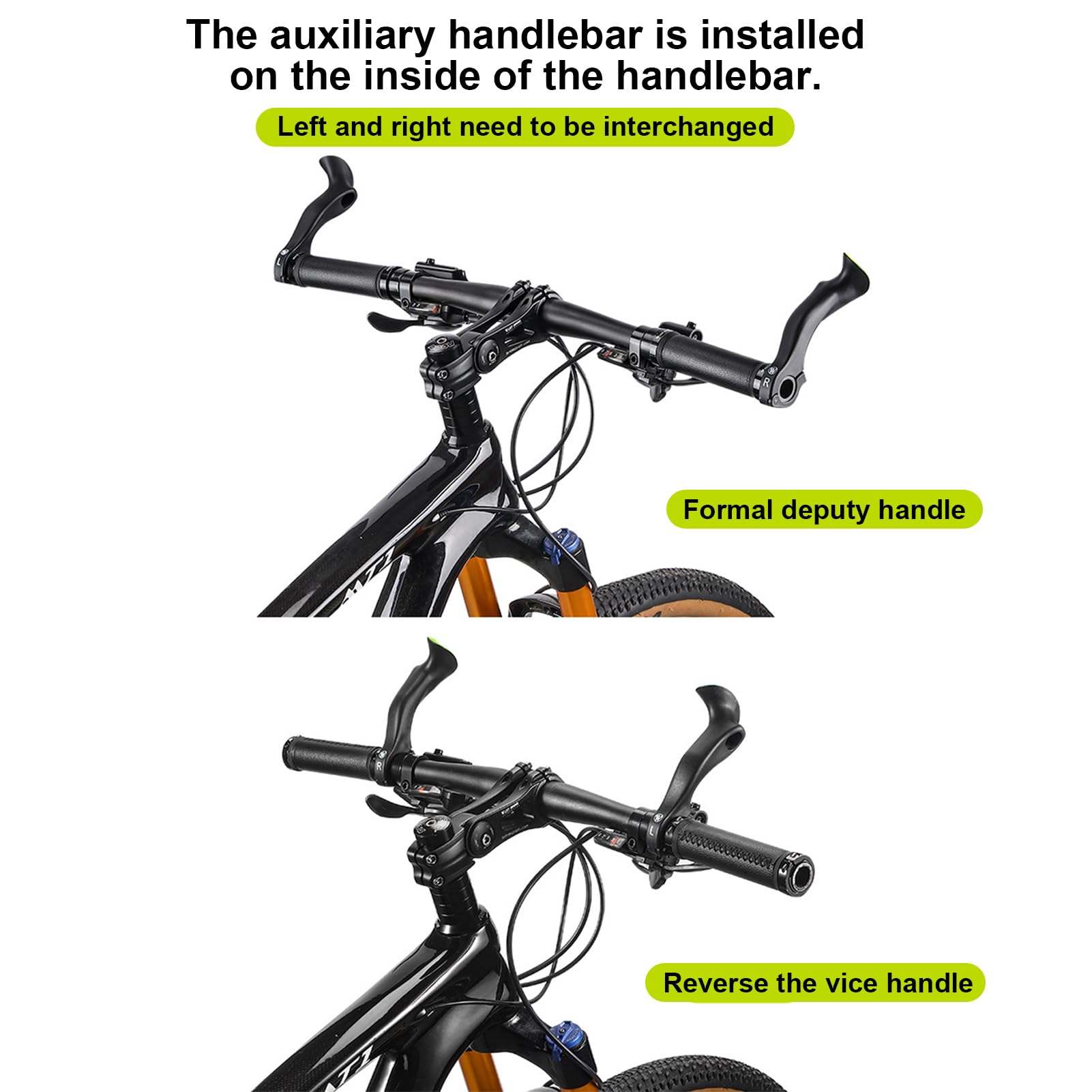 The auxiliary handlebar is installed on the inside of the handlebar.

Left and right need to be interchanged

L

R

Formal deputy handle

R

L

Reverse the vice handle