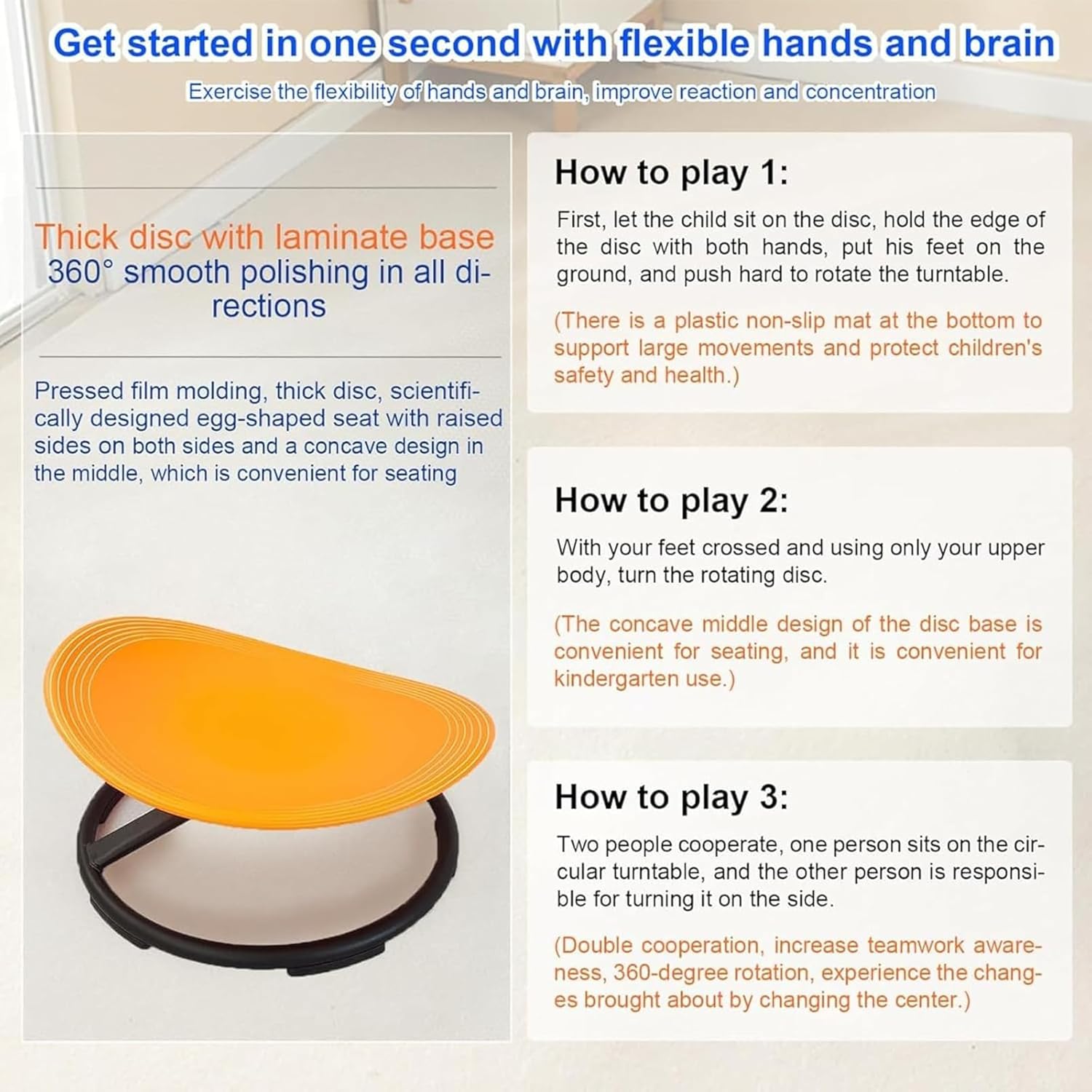 Get started in one second with flexible hands and brain

Exercise the flexibility of hands and brain, improve reaction and concentration

Thick disc with laminate base
360° smooth polishing in all directions

Pressed film molding, thick disc, scientifically designed egg-shaped seat with raised sides on both sides and a concave design in the middle, which is convenient for seating

How to play 1:

First, let the child sit on the disc, hold the edge of the disc with both hands, put his feet on the ground, and push hard to rotate the turntable.

(There is a plastic non-slip mat at the bottom to support large movements and protect children's safety and health.)

How to play 2:

With your feet crossed and using only your upper body, turn the rotating disc.

(The concave middle design of the disc base is convenient for seating, and it is convenient for kindergarten use.)

How to play 3:

Two people cooperate, one person sits on the circular turntable, and the other person is responsible for turning it on the side.

(Double cooperation, increase teamwork awareness, 360-degree rotation, experience the changes brought about by changing the center.)