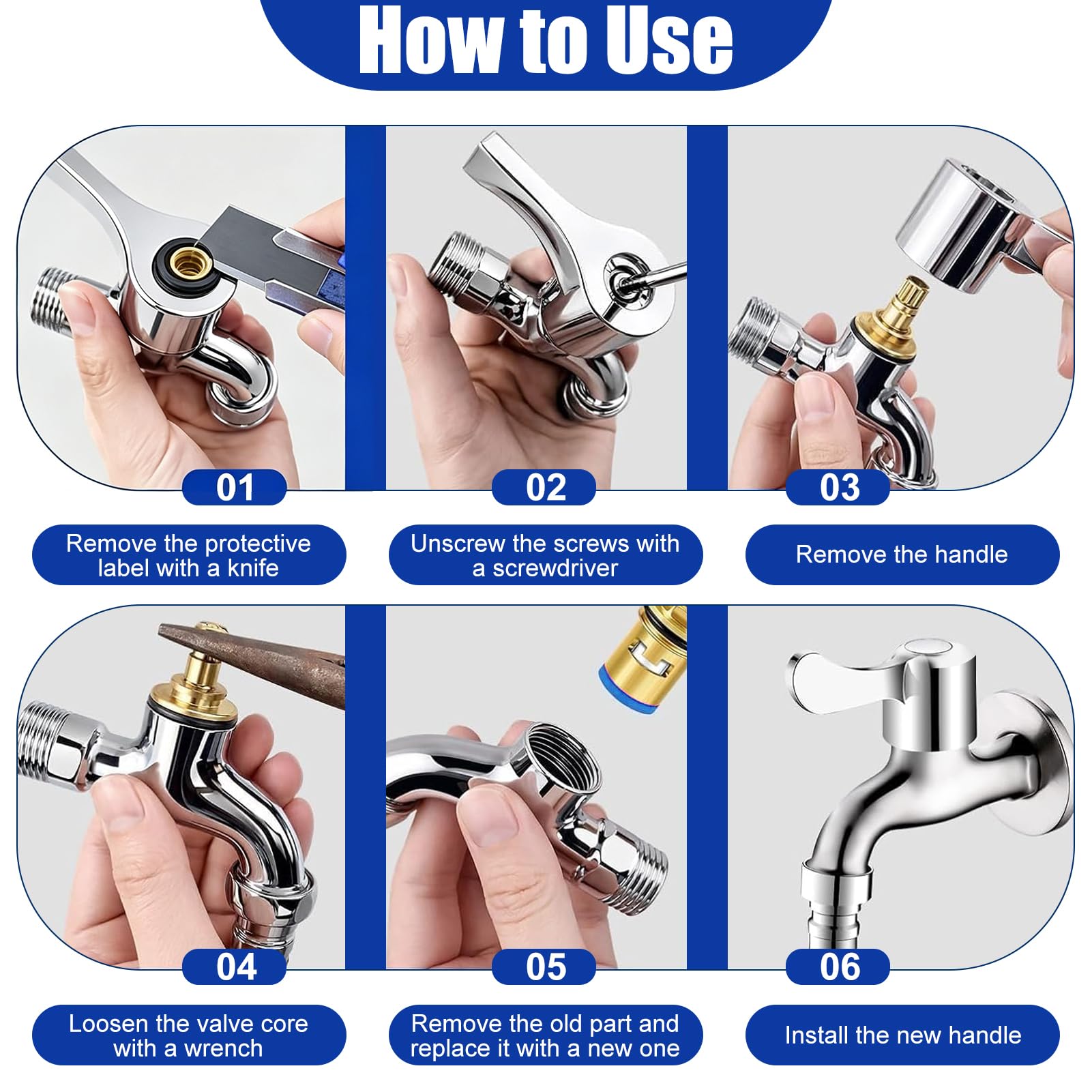 How to Use

01

Remove the protective label with a knife

02

Unscrew the screws with a screwdriver

03

Remove the handle

04

Loosen the valve core with a wrench

05

Remove the old part and replace it with a new one

06

Install the new handle