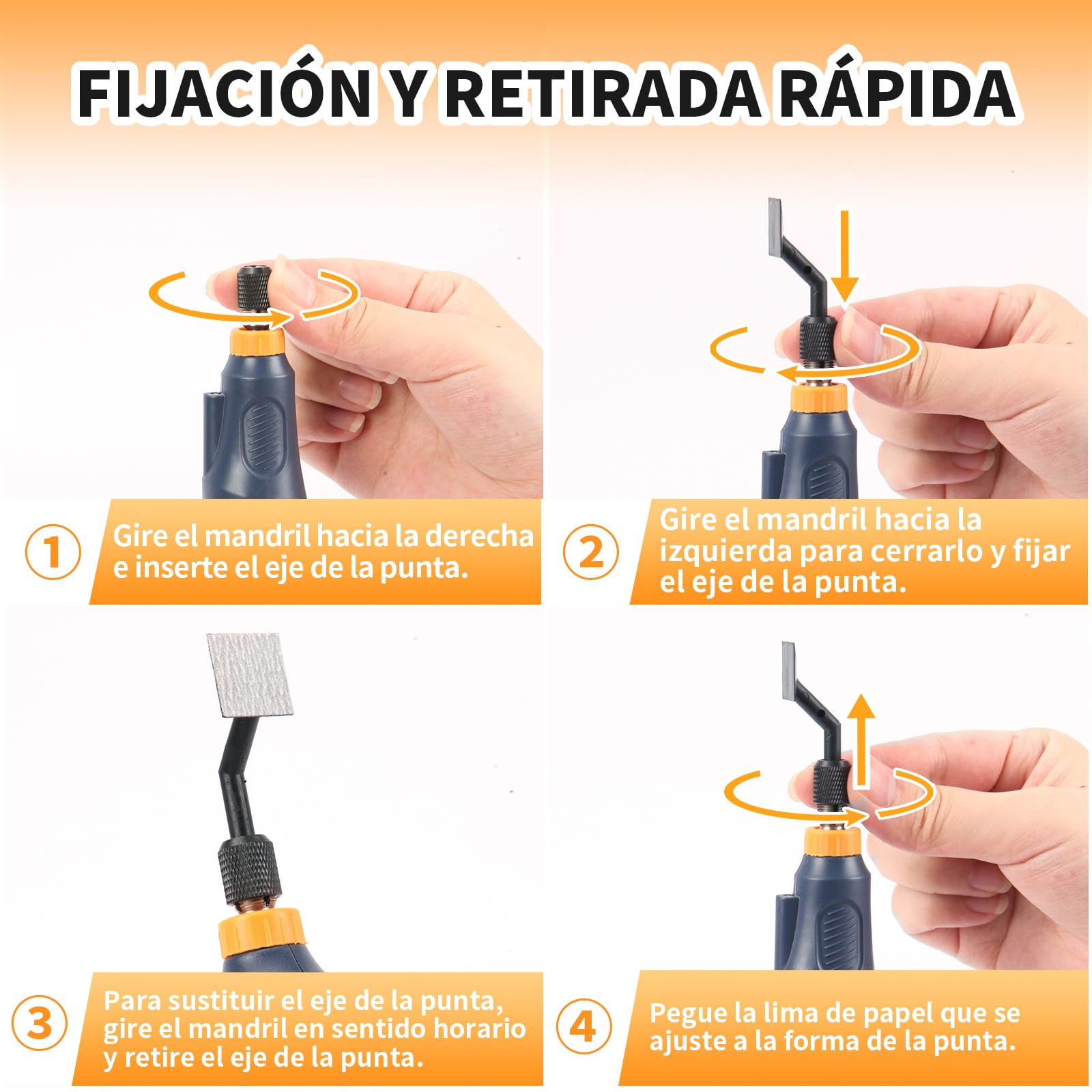 FIJACIÓN Y RETIRADA RÁPIDA

1 Gire el mandril hacia la derecha e inserte el eje de la punta.

2 Gire el mandril hacia la izquierda para cerrarlo y fijar el eje de la punta.

3 Para sustituir el eje de la punta, gire el mandril en sentido horario y retire el eje de la punta.

4 Pegue la lima de papel que se ajuste a la forma de la punta.