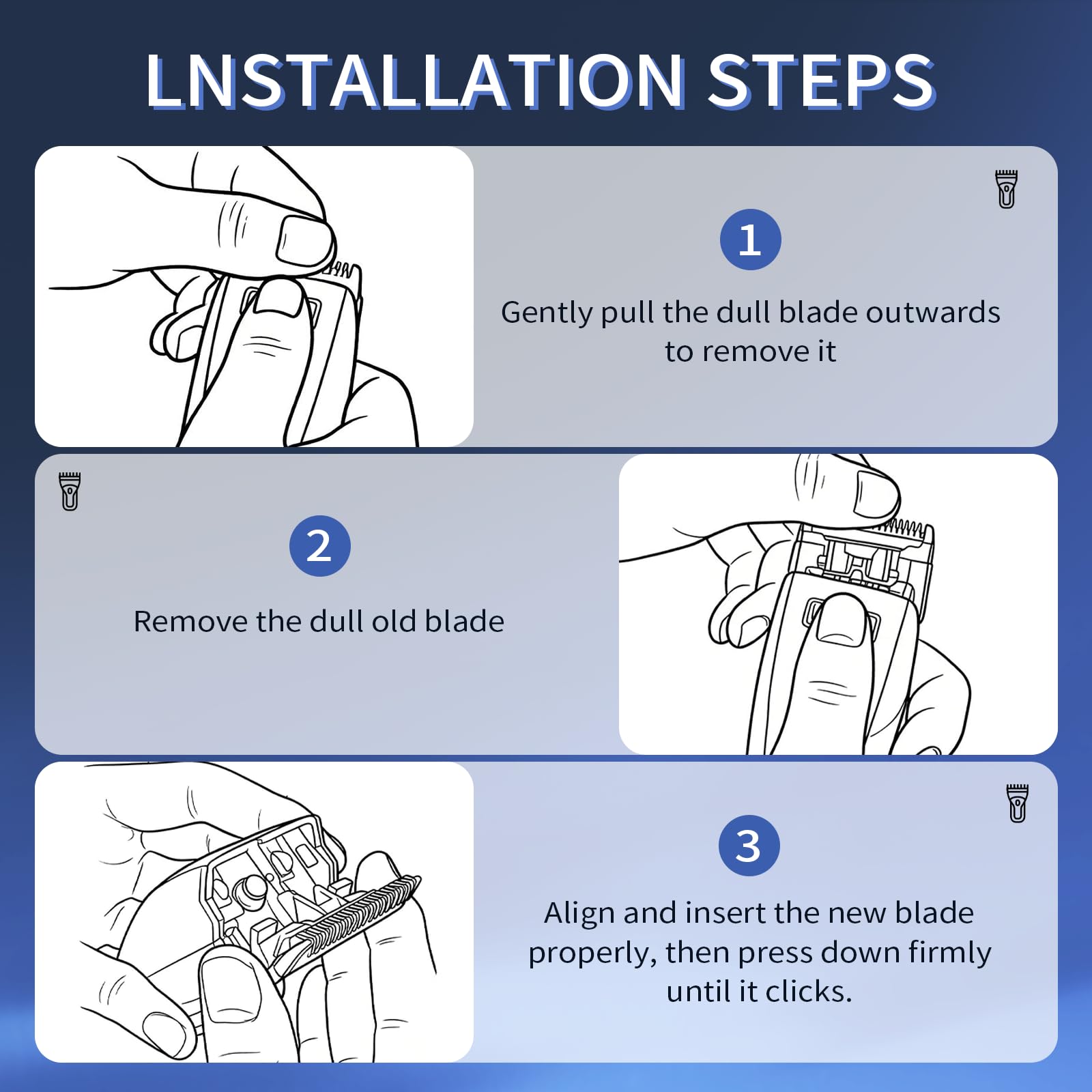 LNSTALLATION STEPS

1

Gently pull the dull blade outwards to remove it

2

Remove the dull old blade

3

Align and insert the new blade properly, then press down firmly until it clicks.