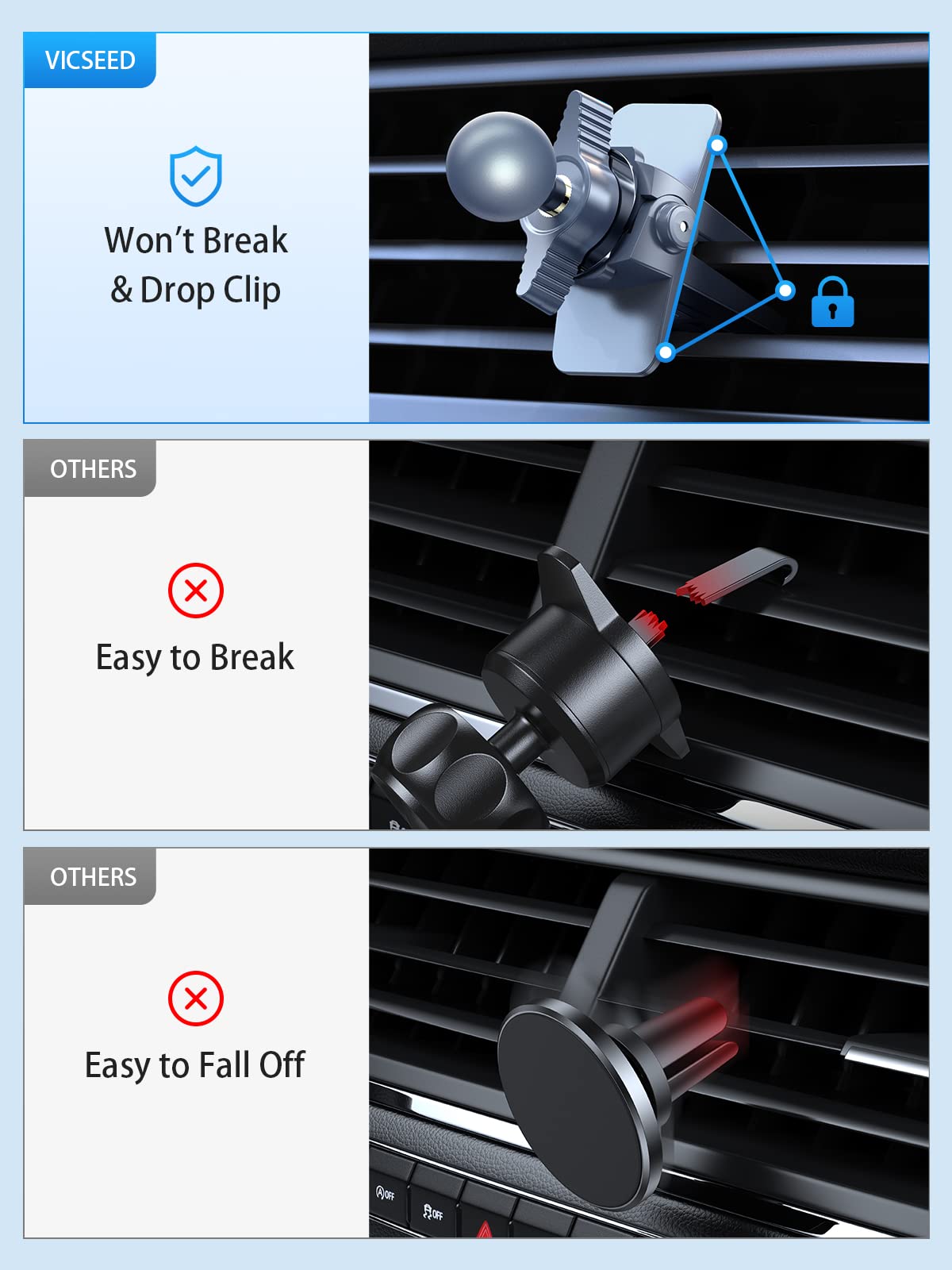 VICSEED

Won't Break & Drop Clip

OTHERS

Easy to Break

OTHERS

Easy to Fall Off

OFF

OFF