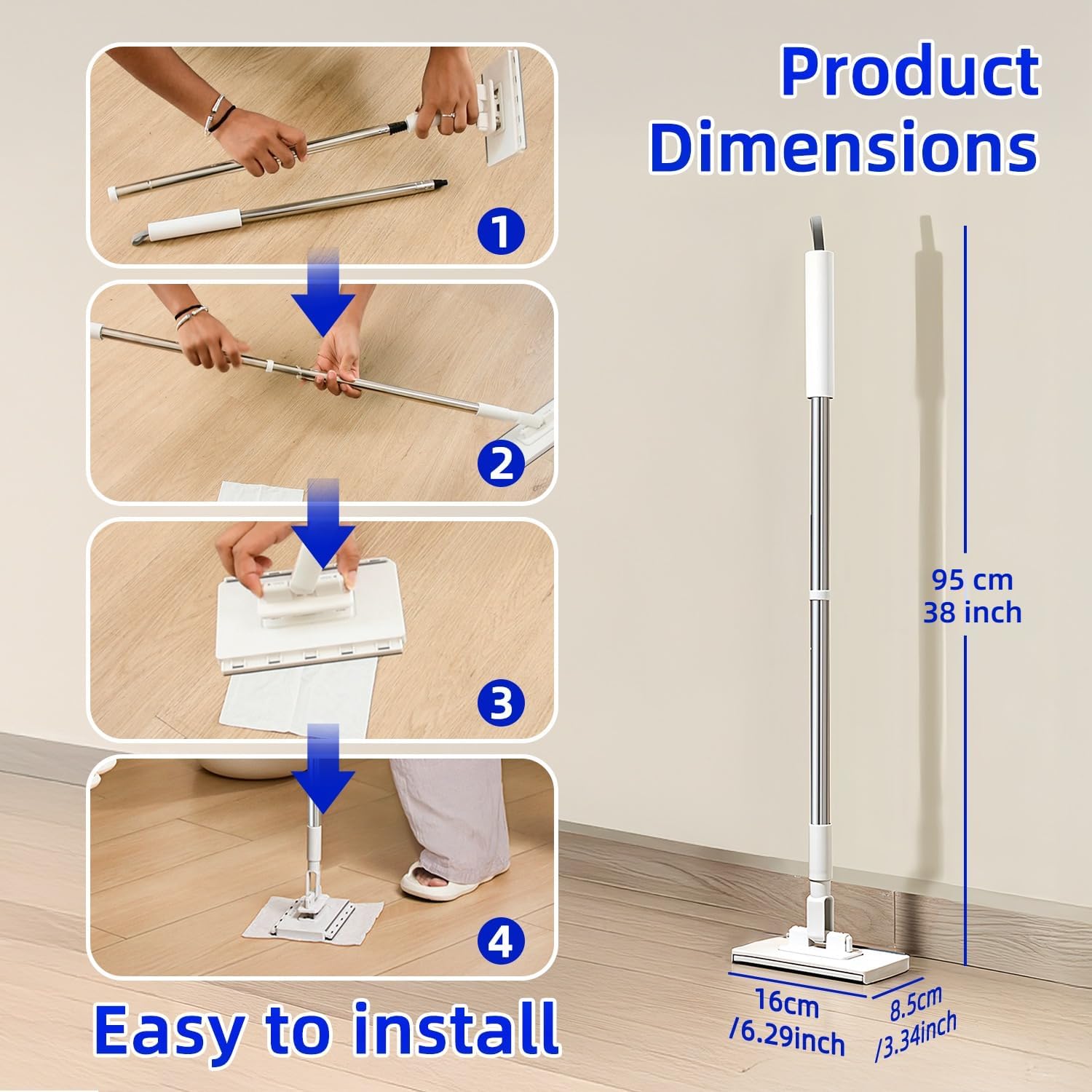 1

2

3

4

Easy to install

Product Dimensions

95 cm
38 inch

16cm
/6.29inch

8.5cm
/3.34inch