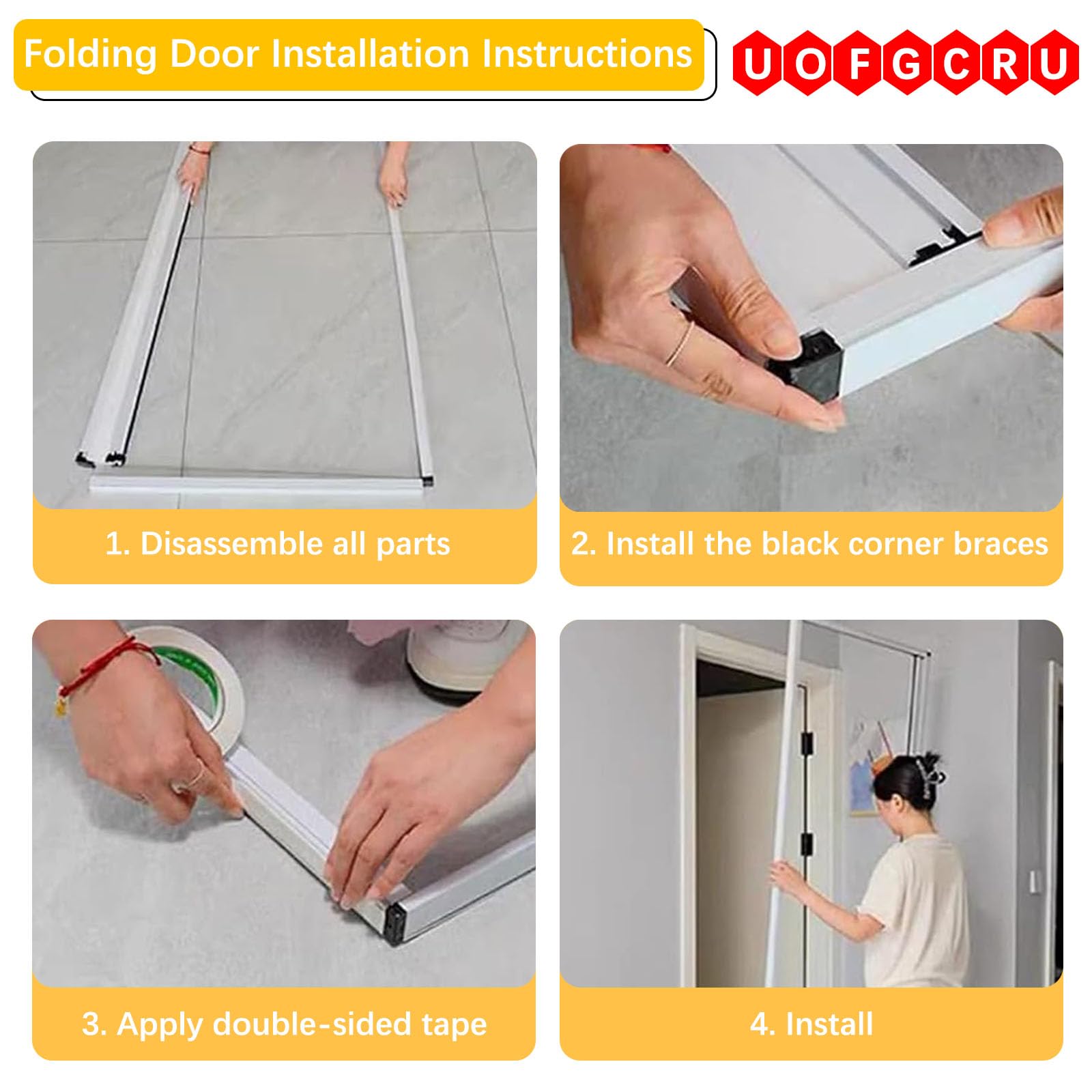 Folding Door Installation Instructions

UOFGCRU

1. Disassemble all parts

2. Install the black corner braces

3. Apply double-sided tape

4. Install