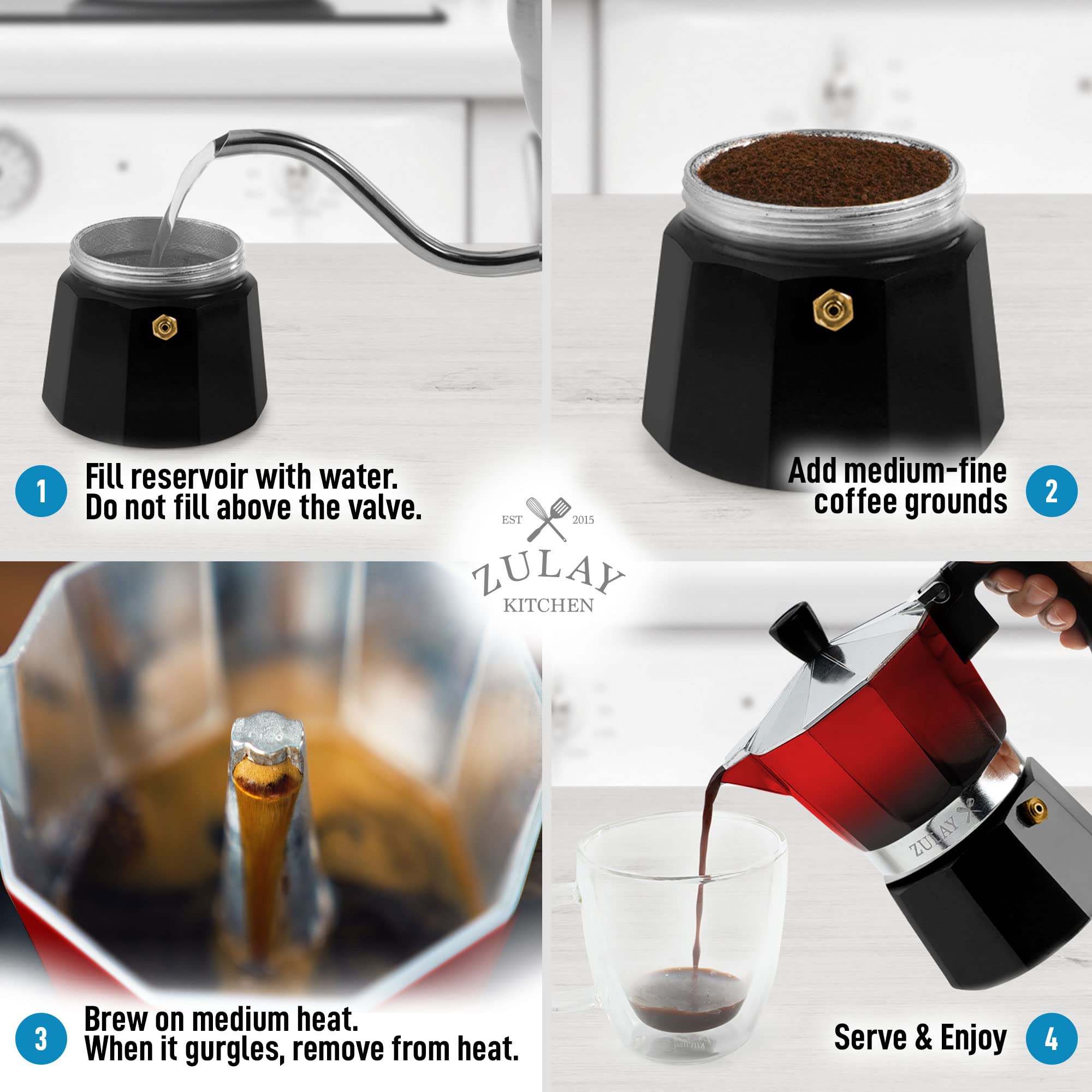 1
Fill reservoir with water.
Do not fill above the valve.

Add medium-fine coffee grounds
2

EST 2015
ZULAY
KITCHEN

3
Brew on medium heat.
When it gurgles, remove from heat.

ZULAY

Serve & Enjoy
4