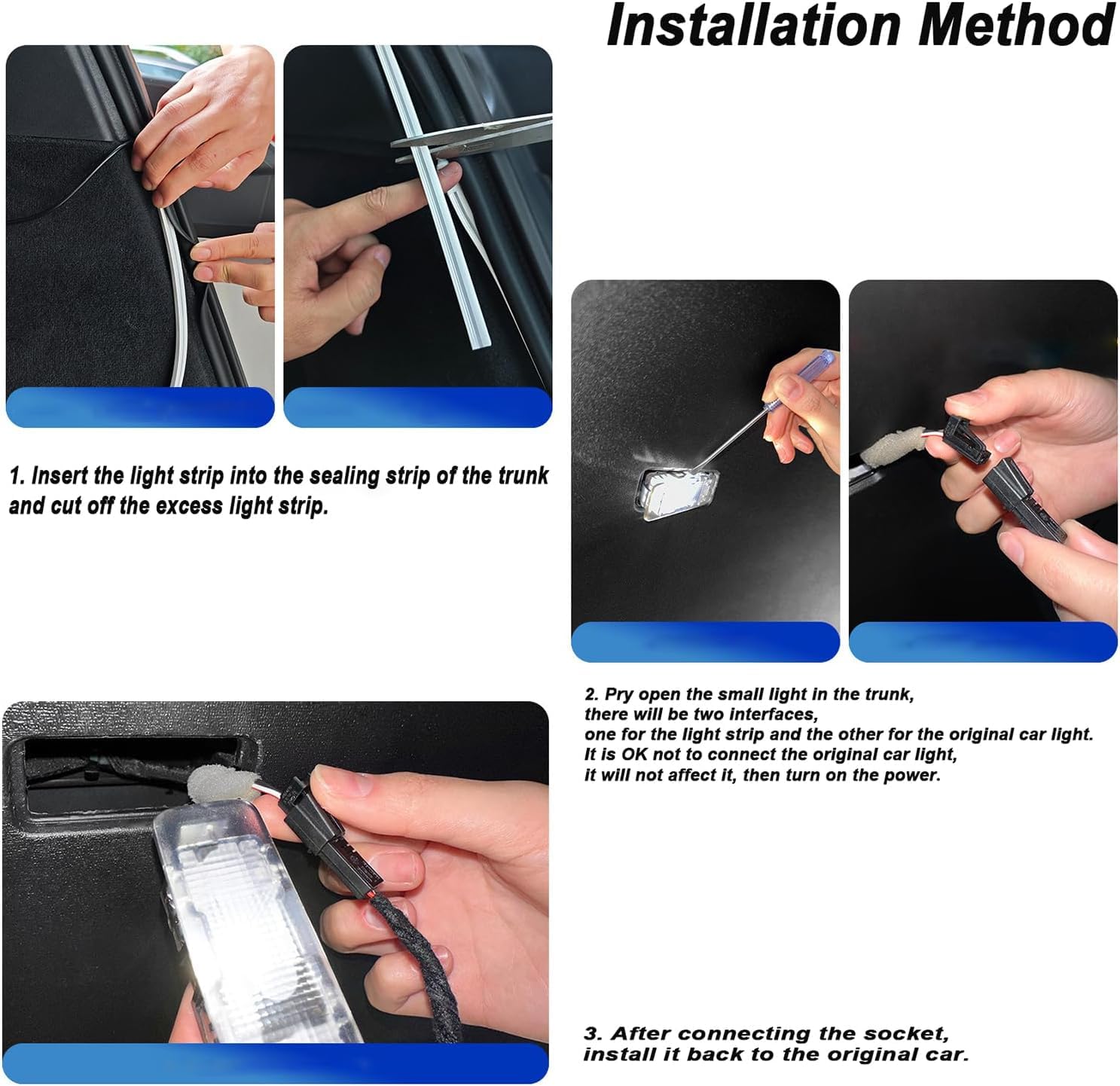 Installation Method

1. Insert the light strip into the sealing strip of the trunk and cut off the excess light strip.

2. Pry open the small light in the trunk, there will be two interfaces, one for the light strip and the other for the original car light. It is OK not to connect the original car light, it will not affect it, then turn on the power.

3. After connecting the socket, install it back to the original car.