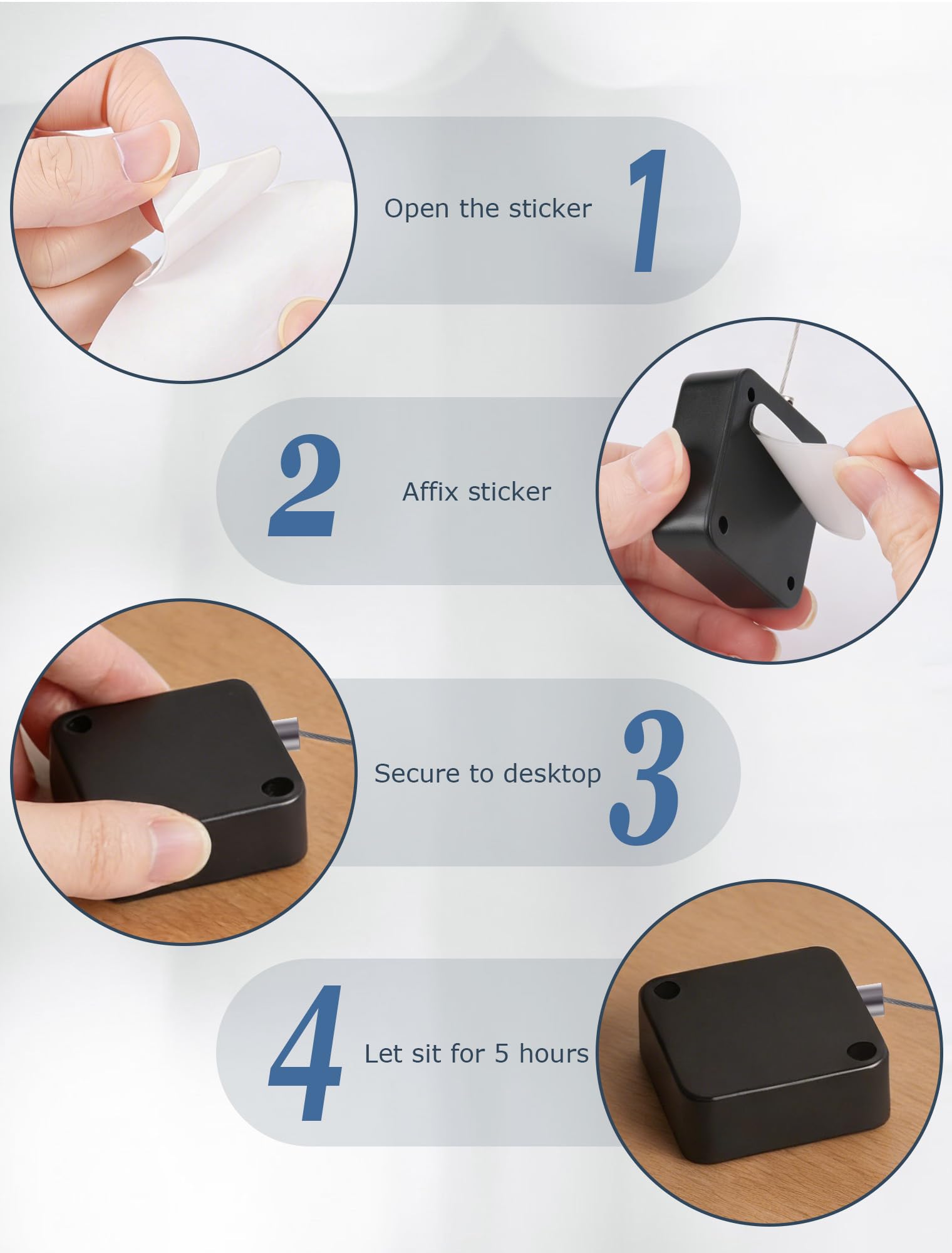 Open the sticker 1

2 Affix sticker

Secure to desktop 3

4 Let sit for 5 hours