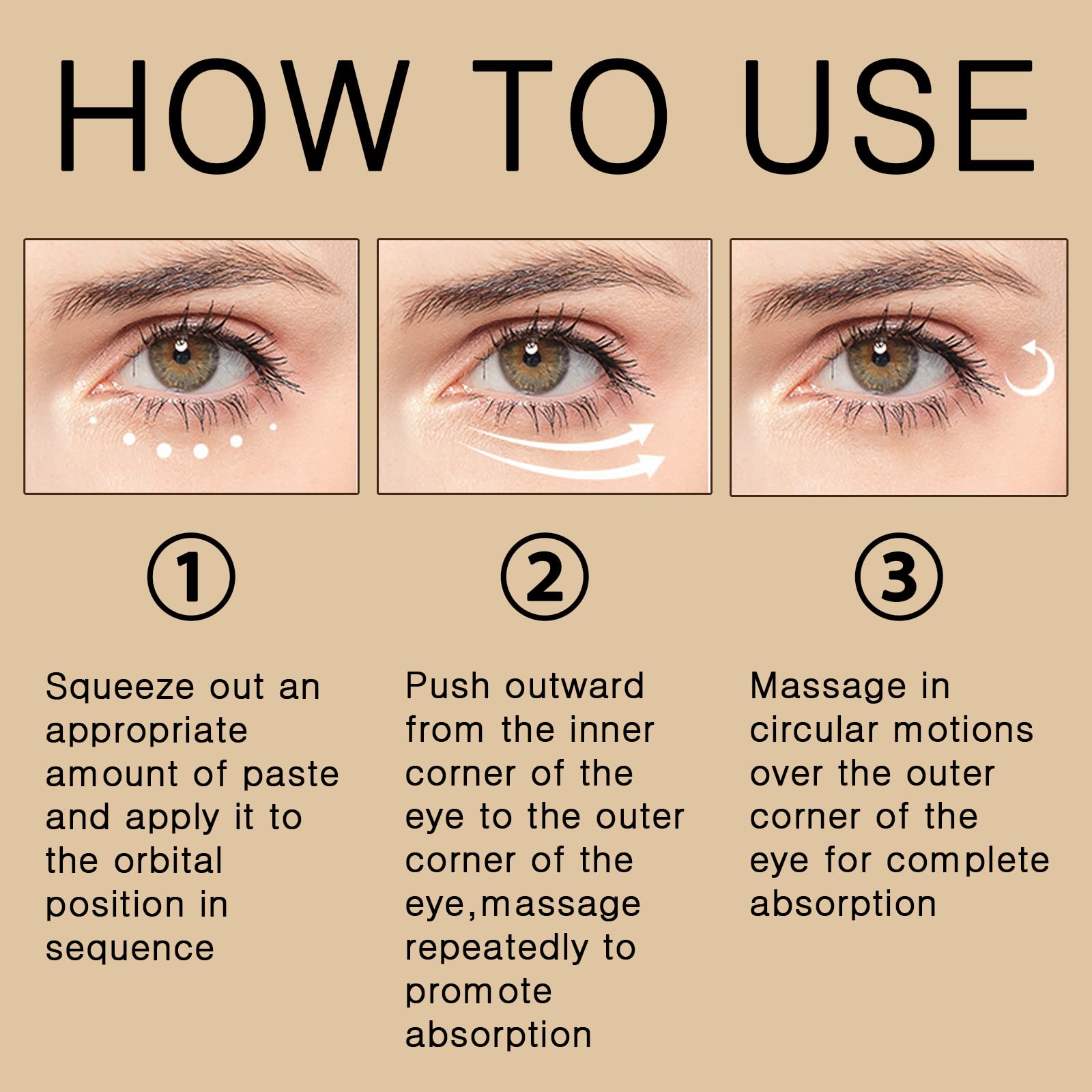 HOW TO USE

①

Squeeze out an appropriate amount of paste and apply it to the orbital position in sequence

②

Push outward from the inner corner of the eye to the outer corner of the eye,massage repeatedly to promote absorption

③

Massage in circular motions over the outer corner of the eye for complete absorption