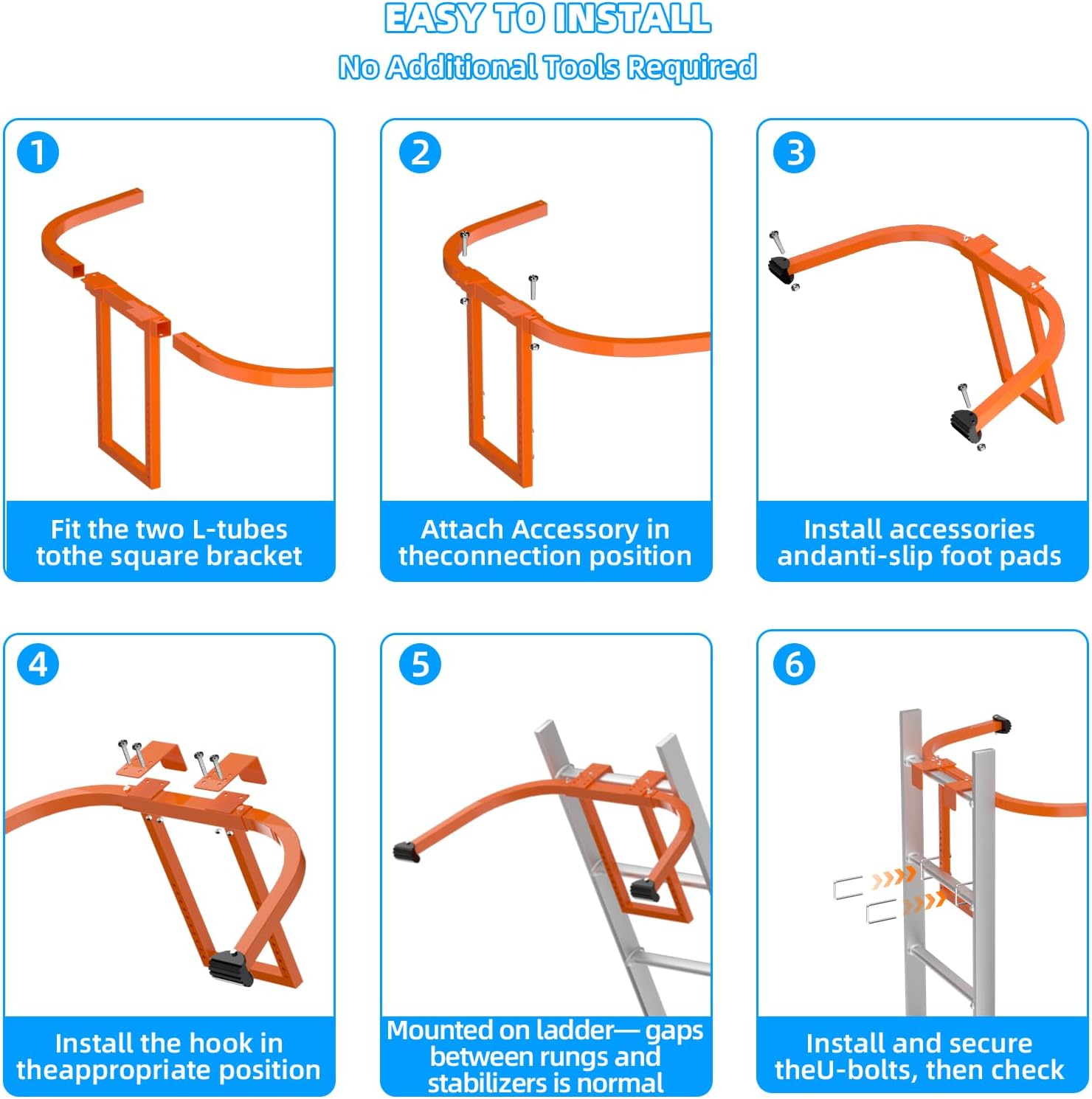 EASY TO INSTALL
No Additional Tools Required

1
Fit the two L-tubes tothe square bracket

2
Attach Accessory in theconnection position

3
Install accessories andanti-slip foot pads

4
Install the hook in theappropriate position

5
Mounted on ladder— gaps between rungs and stabilizers is normal

6
Install and secure theU-bolts, then check