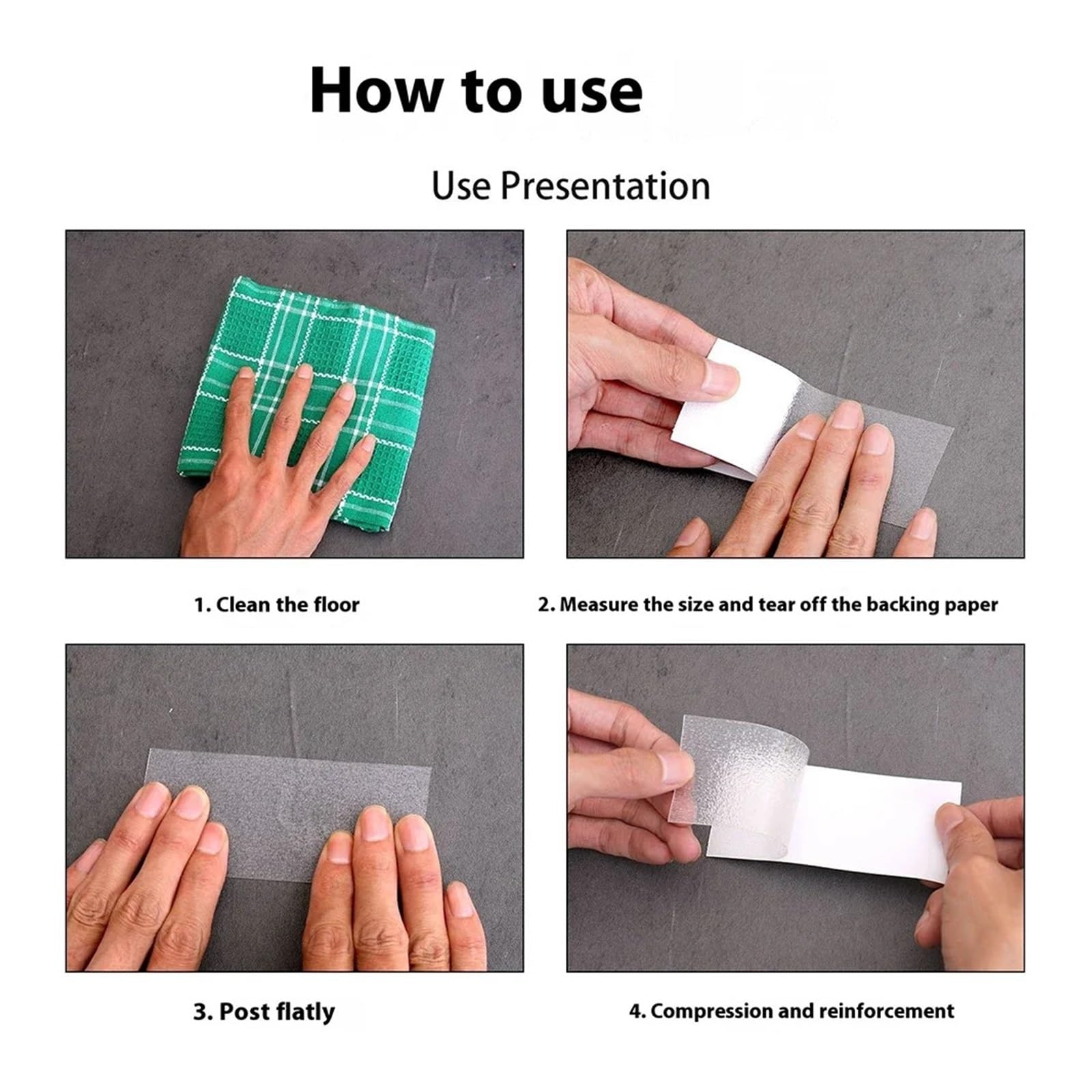 How to use

Use Presentation

1. Clean the floor

2. Measure the size and tear off the backing paper

3. Post flatly

4. Compression and reinforcement