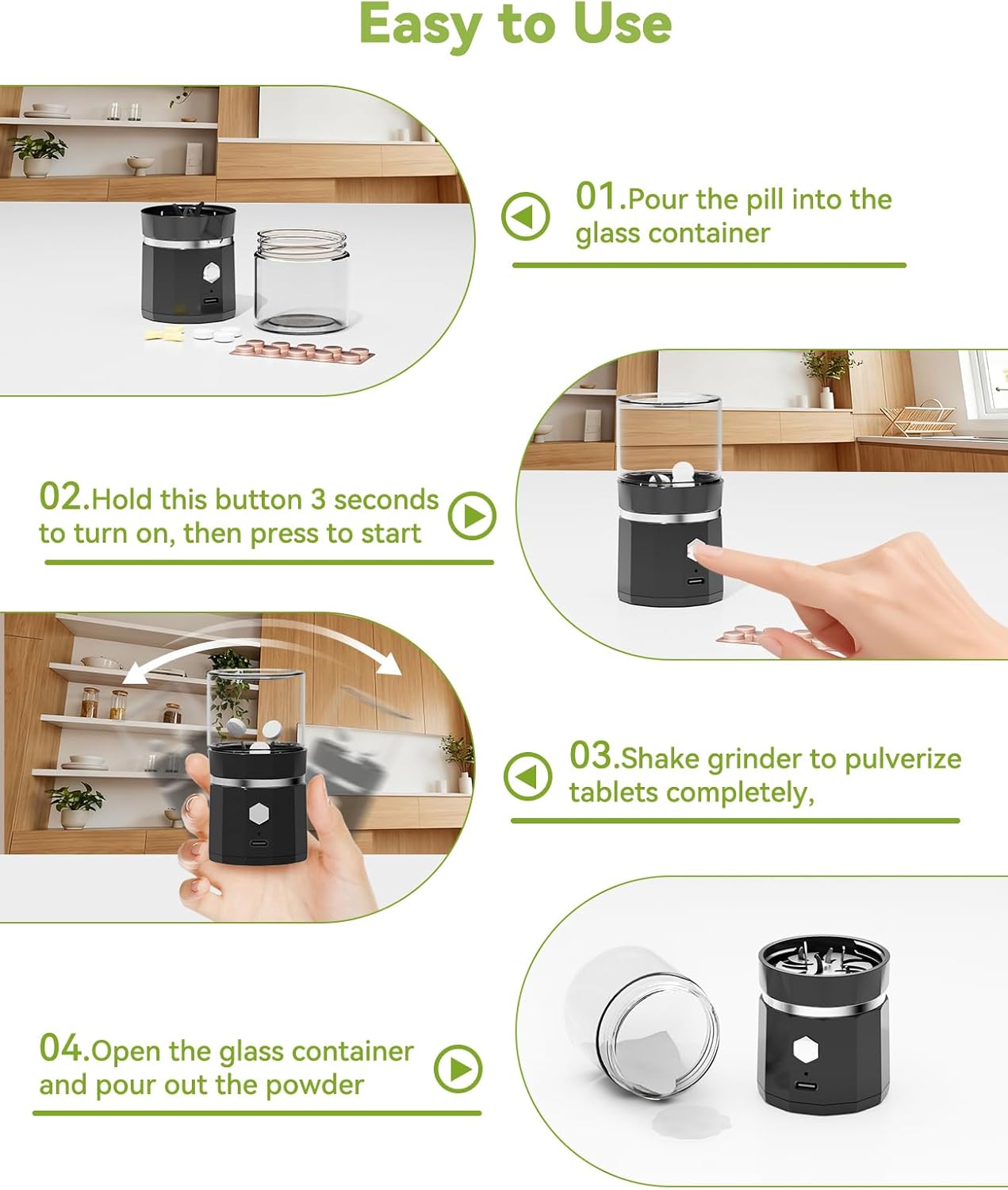 Easy to Use

01.Pour the pill into the glass container

02.Hold this button 3 seconds to turn on, then press to start

03.Shake grinder to pulverize tablets completely,

04.Open the glass container and pour out the powder