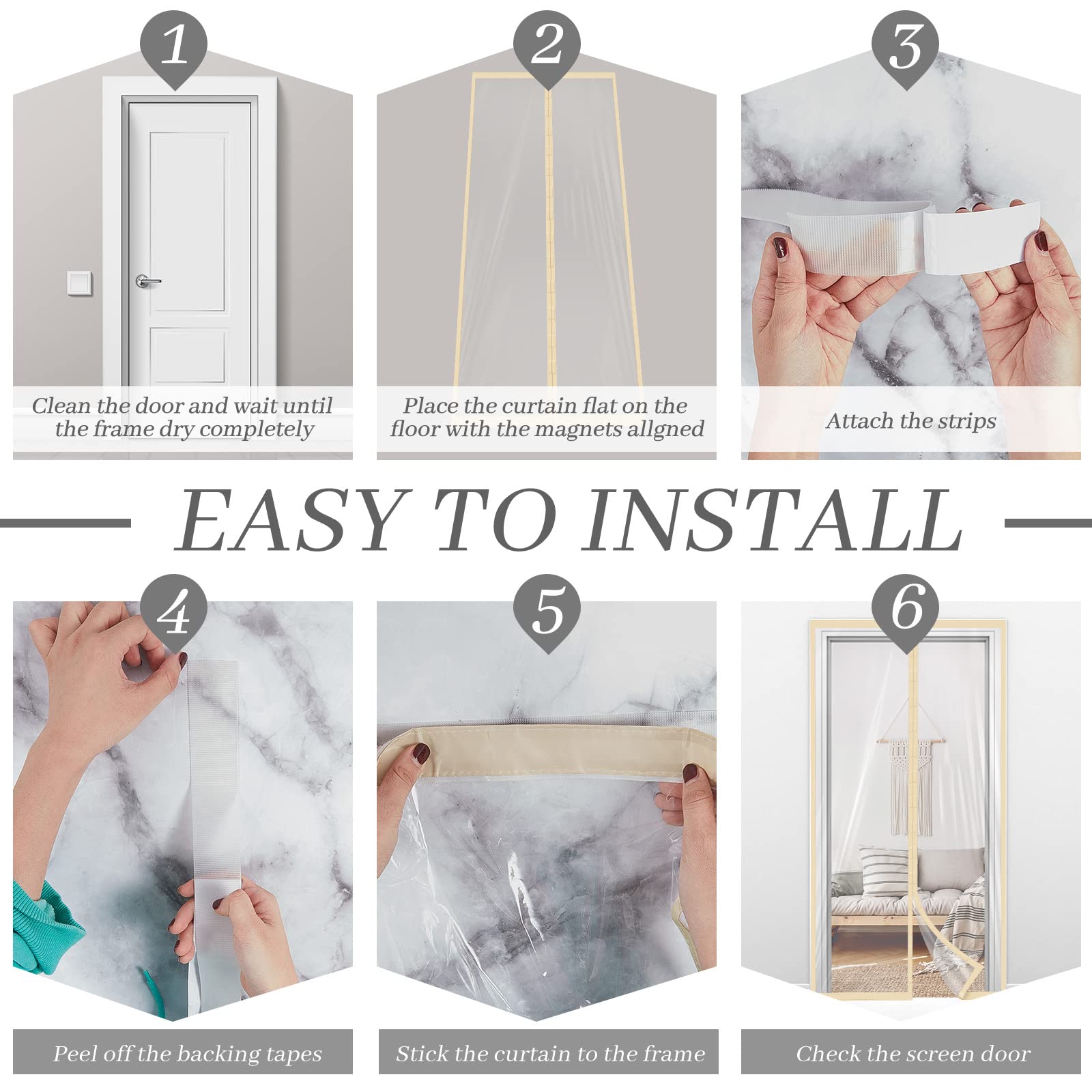 1

Clean the door and wait until the frame dry completely

2

Place the curtain flat on the floor with the magnets allgned

3

Attach the strips

EASY TO INSTALL

4

Peel off the backing tapes

5

Stick the curtain to the frame

6

Check the screen door