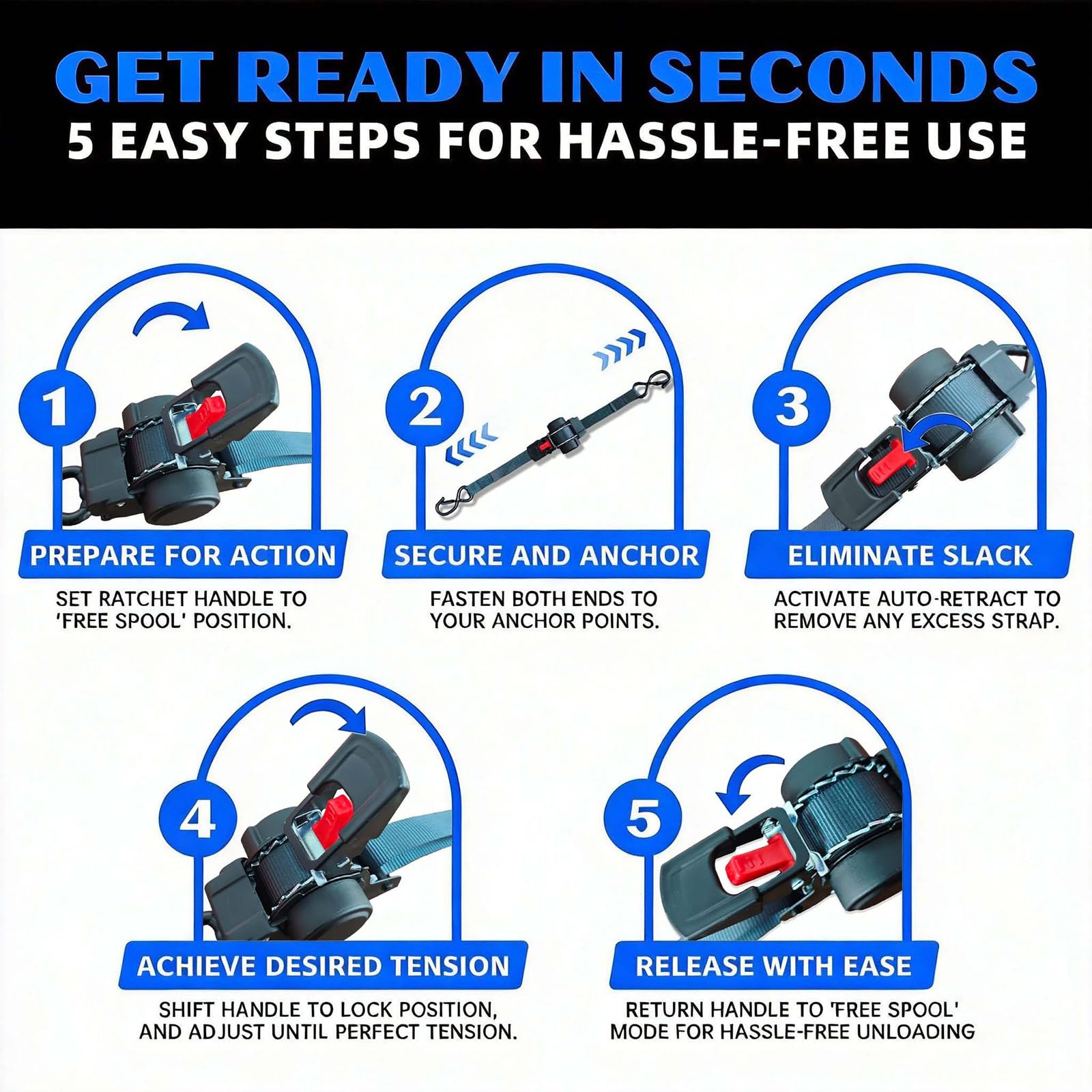 GET READY IN SECONDS
5 EASY STEPS FOR HASSLE-FREE USE

1
PREPARE FOR ACTION
SET RATCHET HANDLE TO 'FREE SPOOL' POSITION.

2
SECURE AND ANCHOR
FASTEN BOTH ENDS TO YOUR ANCHOR POINTS.

3
ELIMINATE SLACK
ACTIVATE AUTO-RETRACT TO REMOVE ANY EXCESS STRAP.

4
ACHIEVE DESIRED TENSION
SHIFT HANDLE TO LOCK POSITION, AND ADJUST UNTIL PERFECT TENSION.

5
RELEASE WITH EASE
RETURN HANDLE TO 'FREE SPOOL' MODE FOR HASSLE-FREE UNLOADING