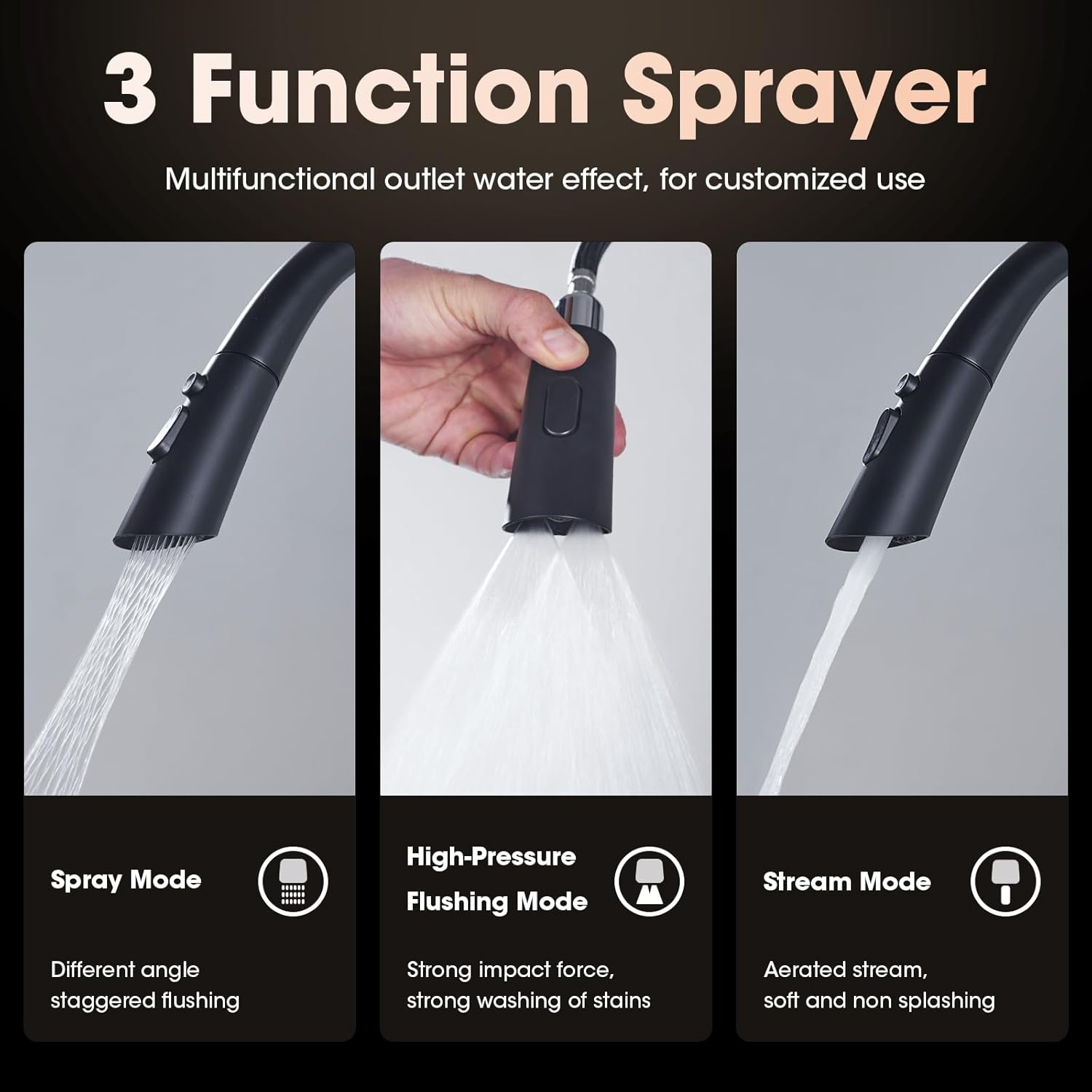 3 Function Sprayer

Multifunctional outlet water effect, for customized use

Spray Mode

Different angle staggered flushing

High-Pressure Flushing Mode

Strong impact force, strong washing of stains

Stream Mode

Aerated stream, soft and non splashing