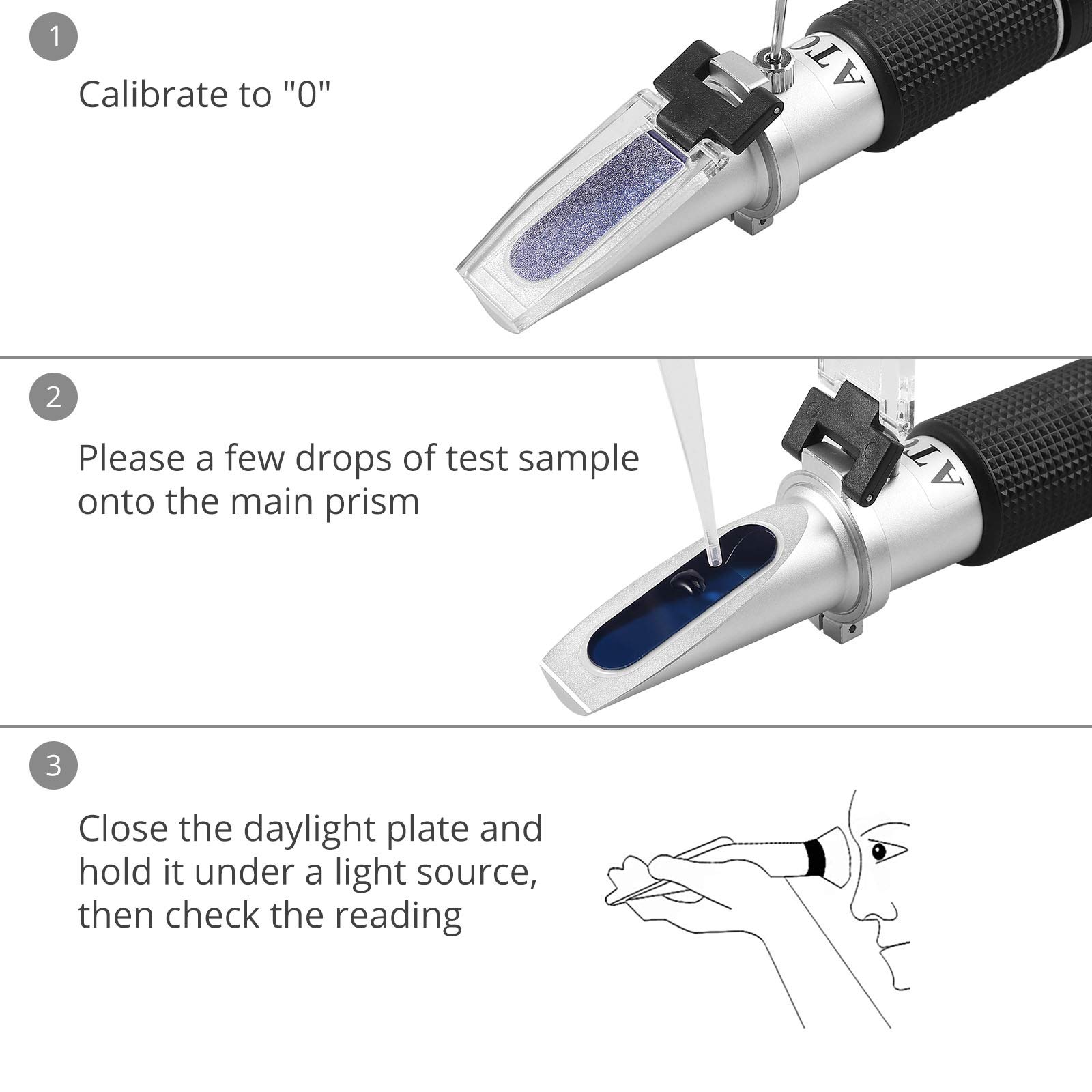 1

Calibrate to "0"

ATC

2

Please a few drops of test sample onto the main prism

ATC

3

Close the daylight plate and hold it under a light source, then check the reading