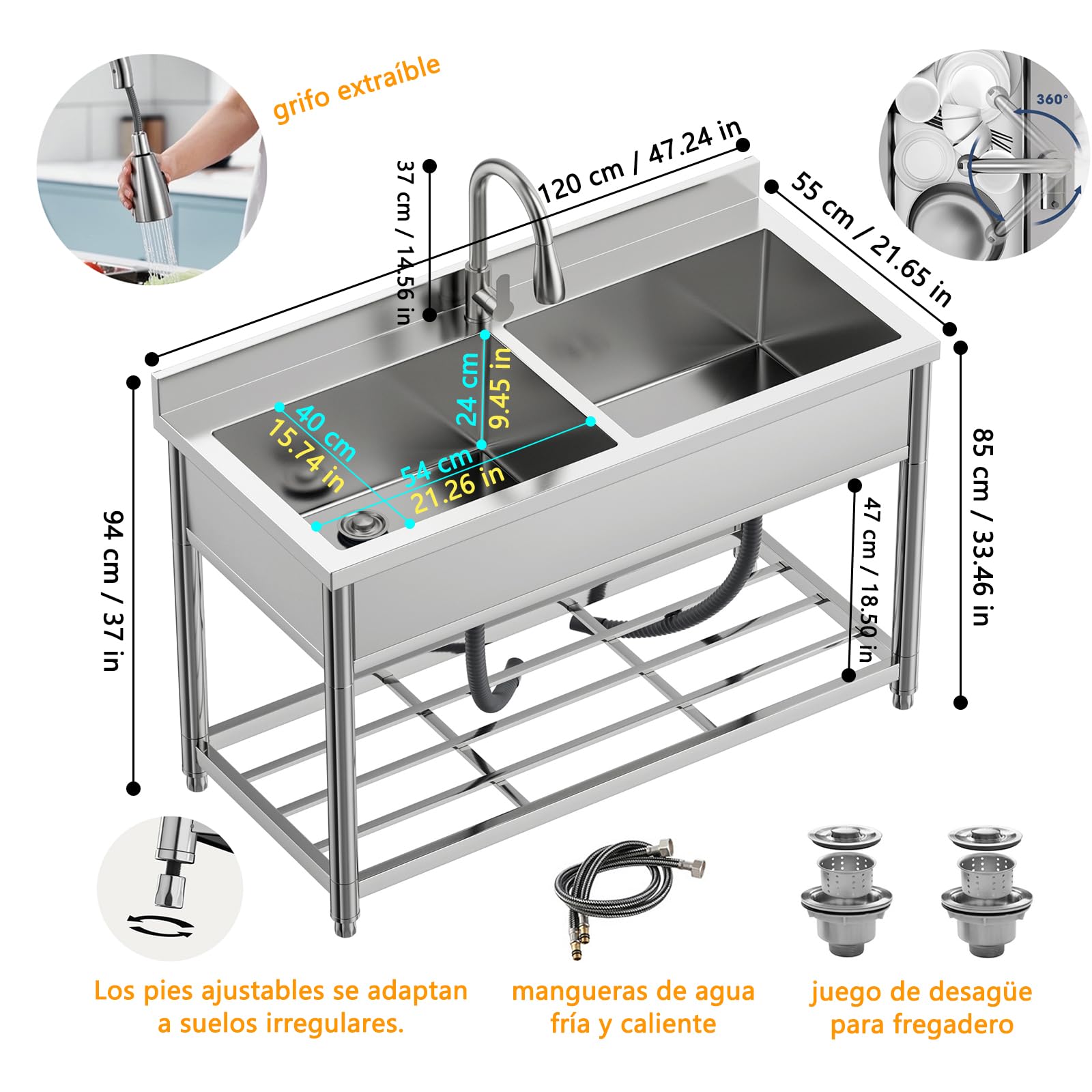 grifo extraíble

360°

120 cm / 47.24 in

55 cm / 21.65 in

37 cm / 14.56 in

24 cm
9.45 in

40 cm
15.74 in

54 cm
21.26 in

94 cm / 37 in

85 cm / 33.46 in

47 cm / 18.50 in

Los pies ajustables se adaptan a suelos irregulares.

mangueras de agua fría y caliente

juego de desagüe para fregadero