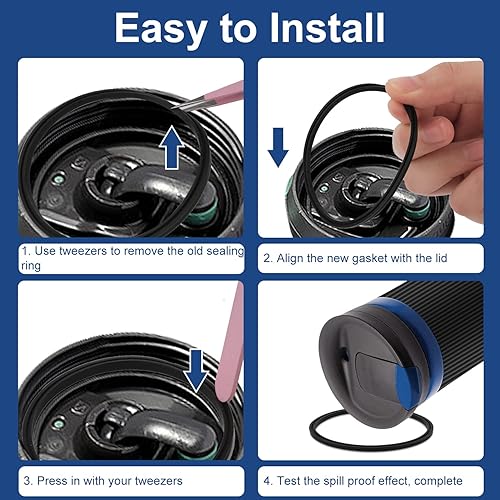 Easy to Install

1. Use tweezers to remove the old sealing ring

2. Align the new gasket with the lid

3. Press in with your tweezers

4. Test the spill proof effect, complete