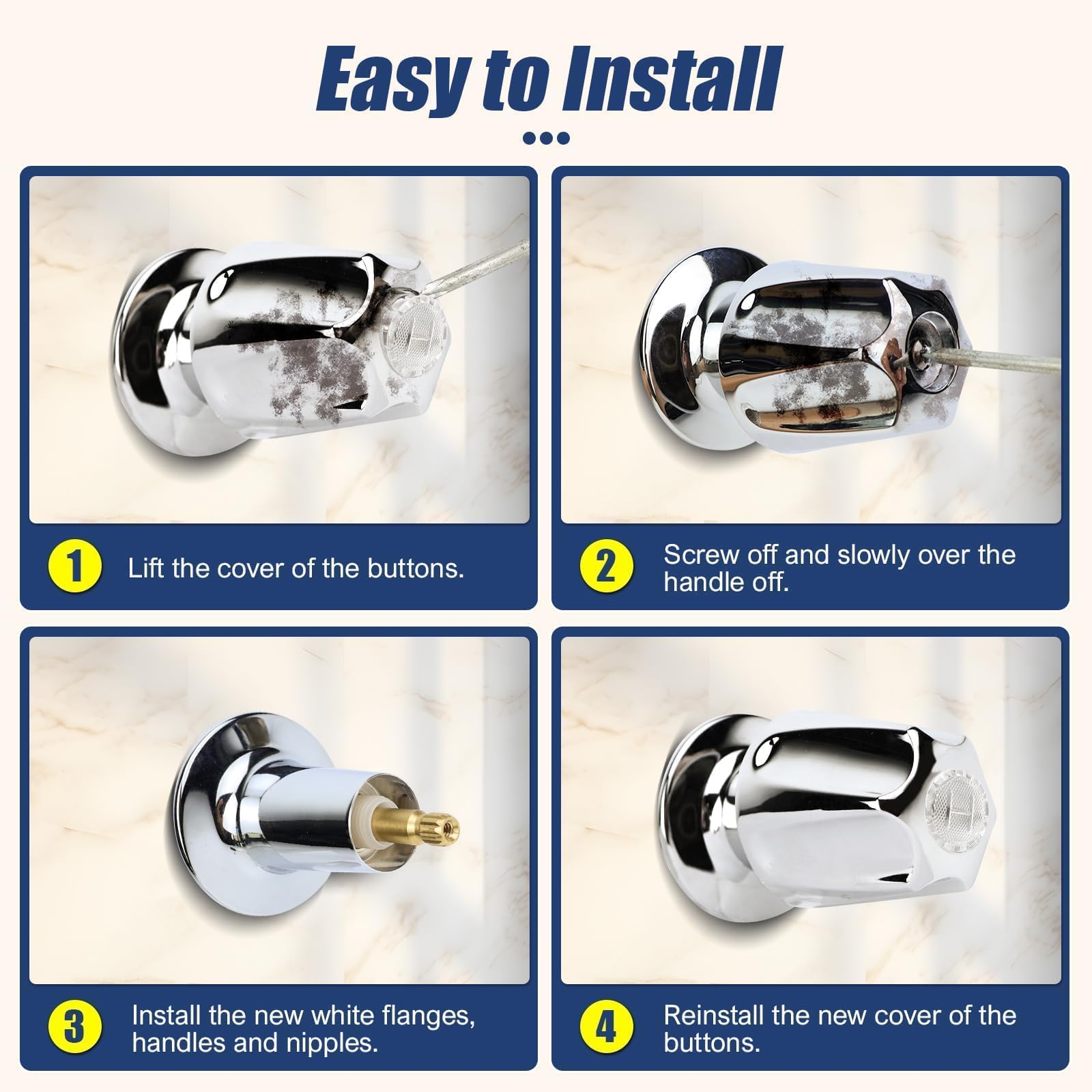 Easy to Install

1 Lift the cover of the buttons.

2 Screw off and slowly over the handle off.

3 Install the new white flanges, handles and nipples.

4 Reinstall the new cover of the buttons.