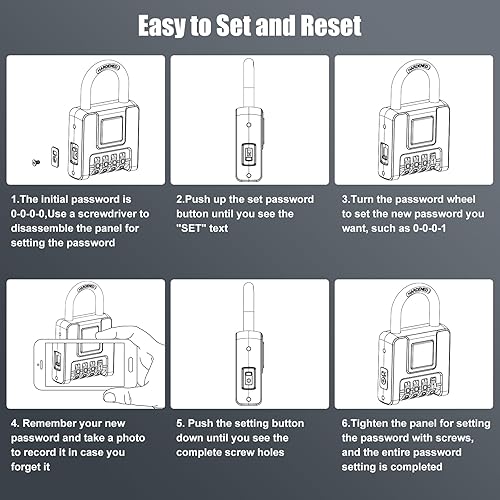 Easy to Set and Reset

HARDENED

1.The initial password is 0-0-0-0,Use a screwdriver to disassemble the panel for setting the password

2.Push up the set password button until you see the "SET" text

HARDENED

3.Turn the password wheel to set the new password you want, such as 0-0-0-1

HARDENED

4. Remember your new password and take a photo to record it in case you forget it

5. Push the setting button down until you see the complete screw holes

HARDENED

6.Tighten the panel for setting the password with screws, and the entire password setting is completed