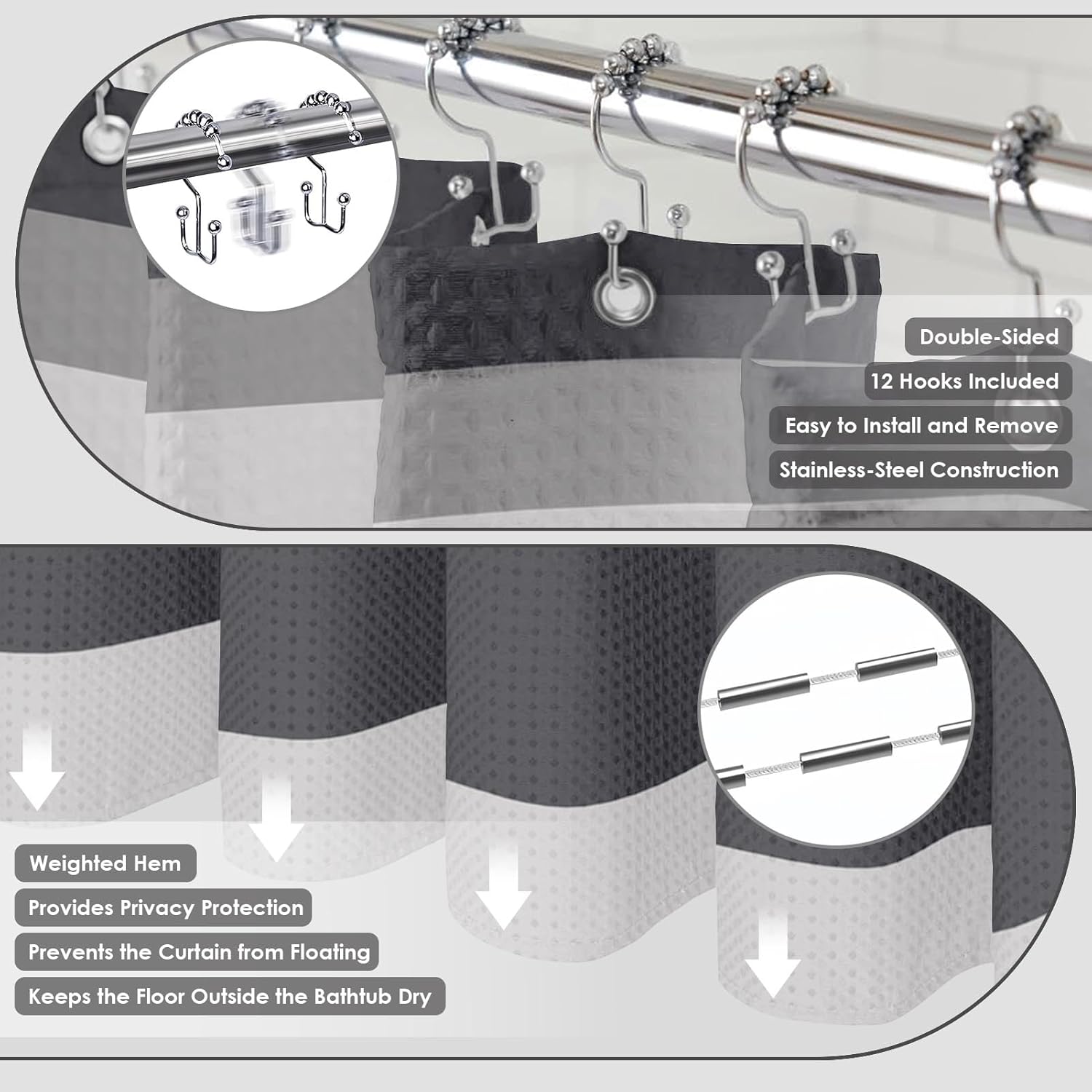 Double-Sided
12 Hooks Included
Easy to Install and Remove
Stainless-Steel Construction

Weighted Hem
Provides Privacy Protection
Prevents the Curtain from Floating
Keeps the Floor Outside the Bathtub Dry