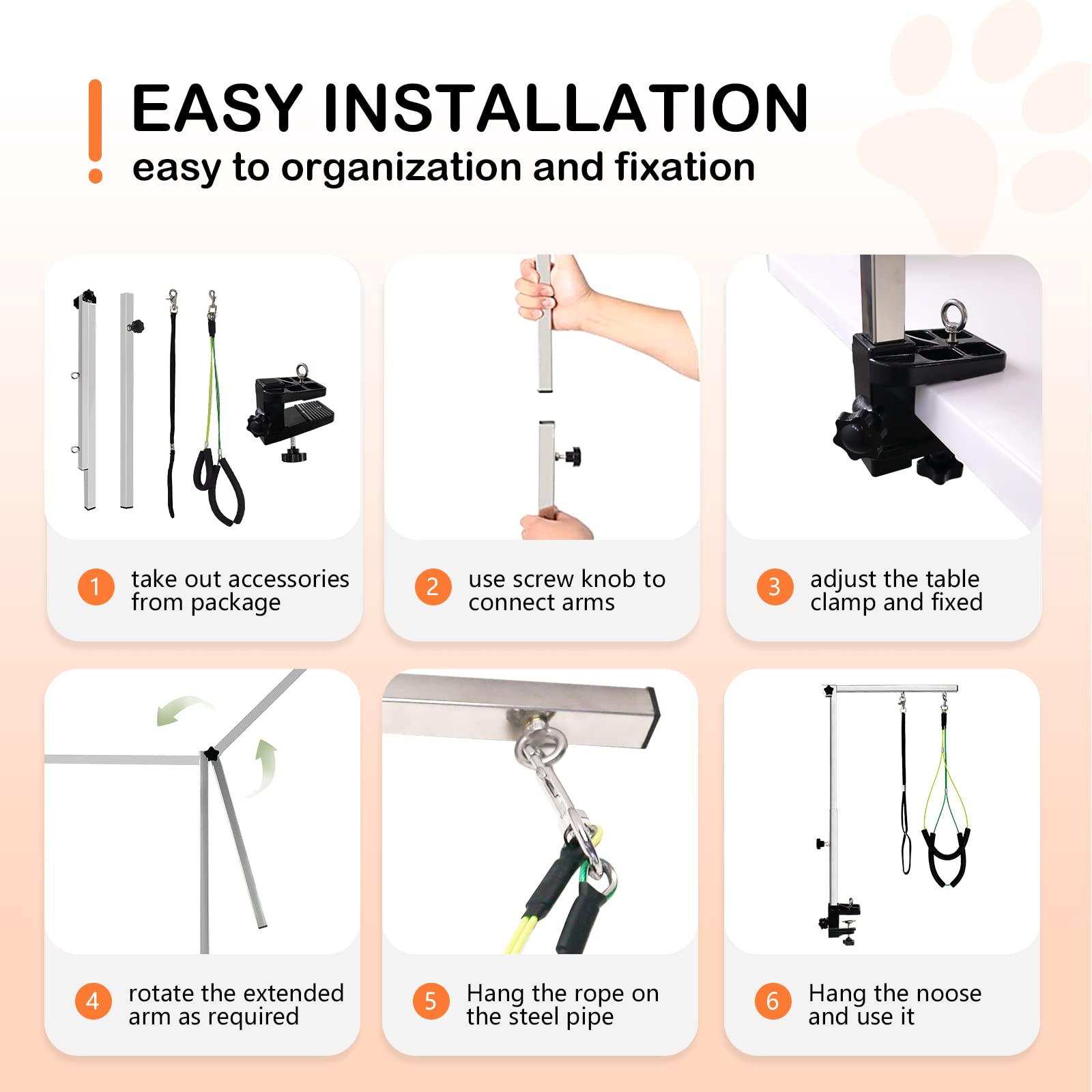 EASY INSTALLATION
easy to organization and fixation

1 take out accessories from package

2 use screw knob to connect arms

3 adjust the table clamp and fixed

4 rotate the extended arm as required

5 Hang the rope on the steel pipe

6 Hang the noose and use it