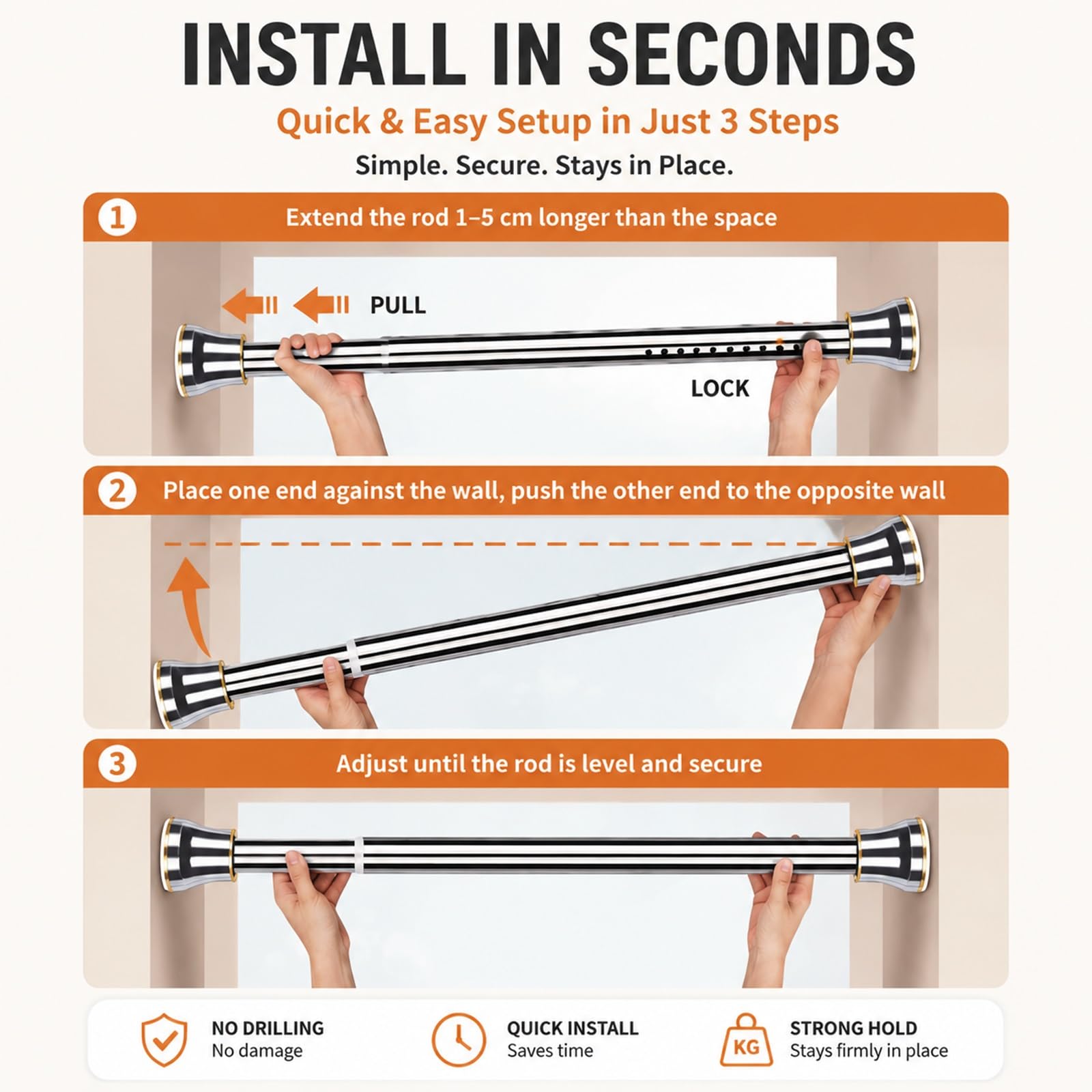 INSTALL IN SECONDS

Quick & Easy Setup in Just 3 Steps

Simple. Secure. Stays in Place.

1 Extend the rod 1–5 cm longer than the space

PULL

LOCK

2 Place one end against the wall, push the other end to the opposite wall

3 Adjust until the rod is level and secure

NO DRILLING
No damage

QUICK INSTALL
Saves time

KG

STRONG HOLD
Stays firmly in place