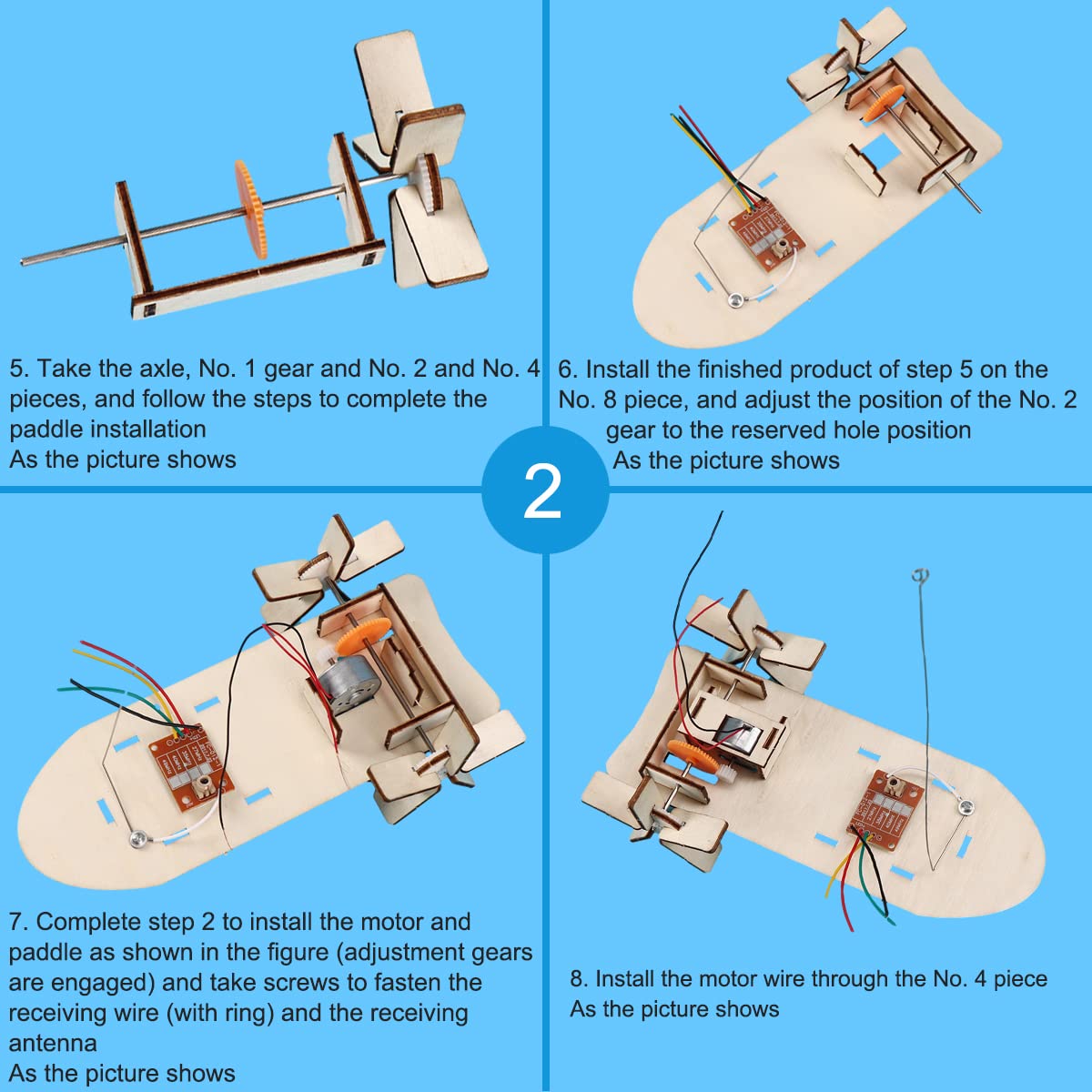 5. Take the axle, No. 1 gear and No. 2 and No. 4 pieces, and follow the steps to complete the paddle installation
As the picture shows

6. Install the finished product of step 5 on the No. 8 piece, and adjust the position of the No. 2 gear to the reserved hole position
As the picture shows

2

7. Complete step 2 to install the motor and paddle as shown in the figure (adjustment gears are engaged) and take screws to fasten the receiving wire (with ring) and the receiving antenna
As the picture shows

8. Install the motor wire through the No. 4 piece
As the picture shows