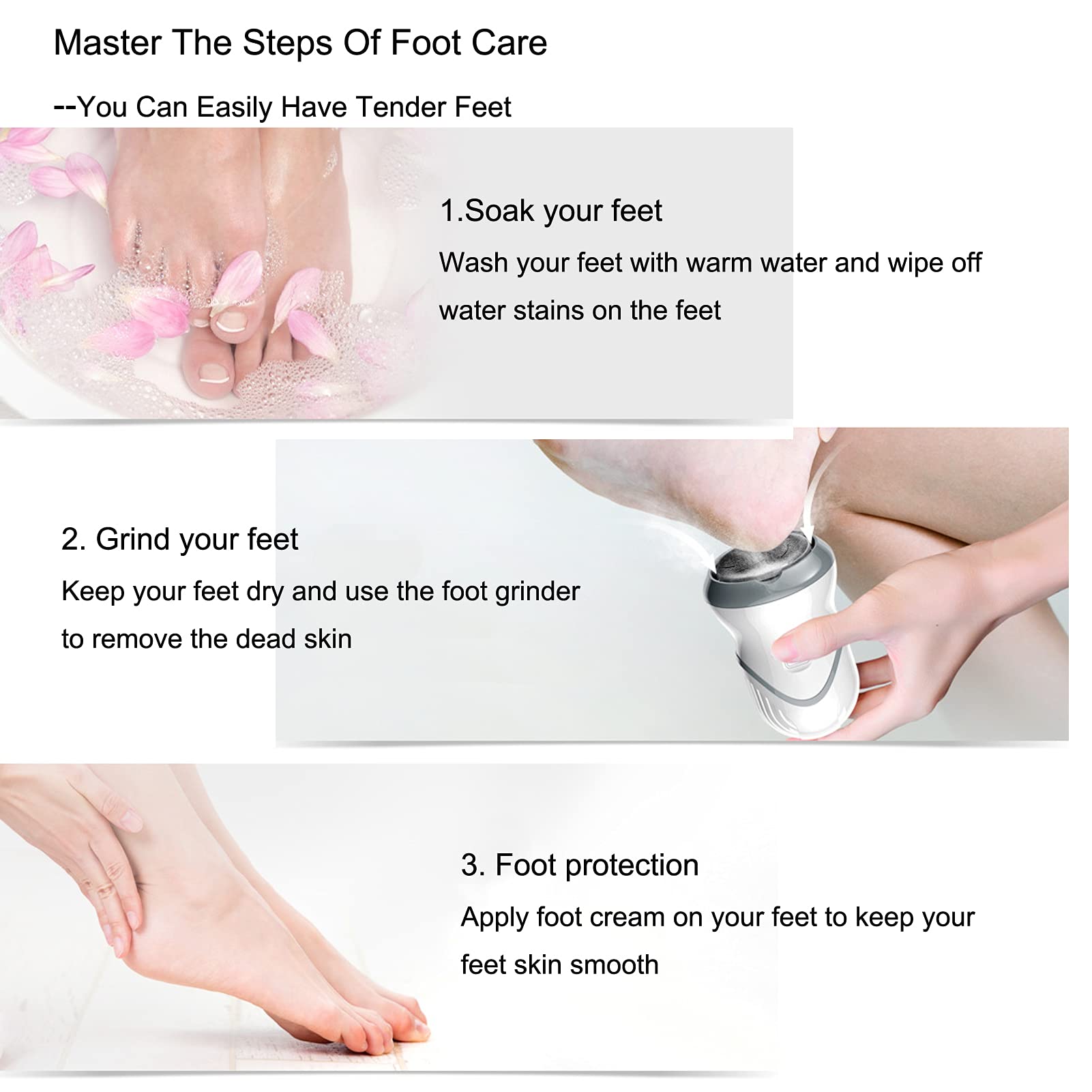 Master The Steps Of Foot Care

--You Can Easily Have Tender Feet

1.Soak your feet

Wash your feet with warm water and wipe off water stains on the feet

2. Grind your feet

Keep your feet dry and use the foot grinder to remove the dead skin

3. Foot protection

Apply foot cream on your feet to keep your feet skin smooth