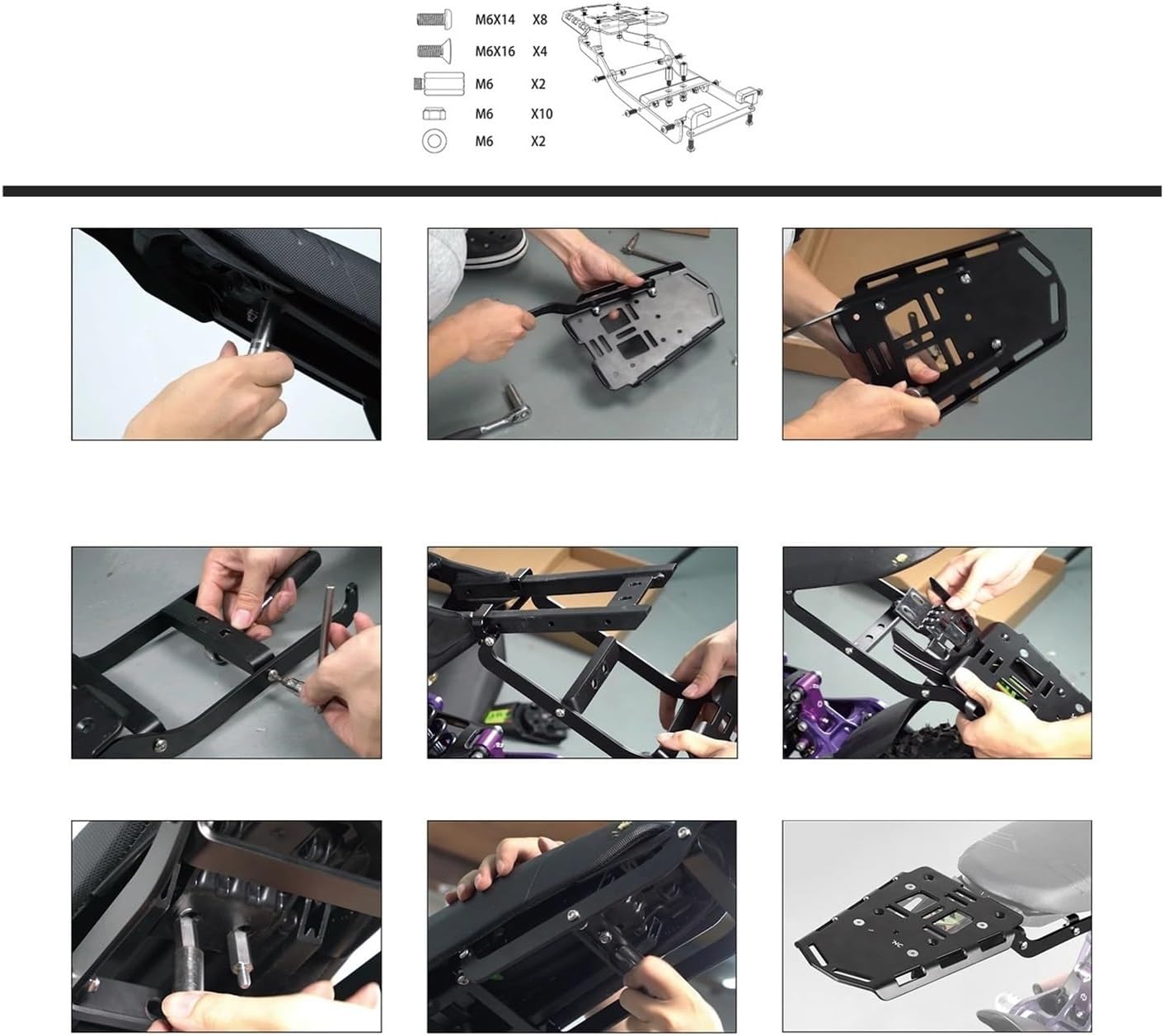 M6X14 X8
M6X16 X4
M6 X2
M6 X10
M6 X2