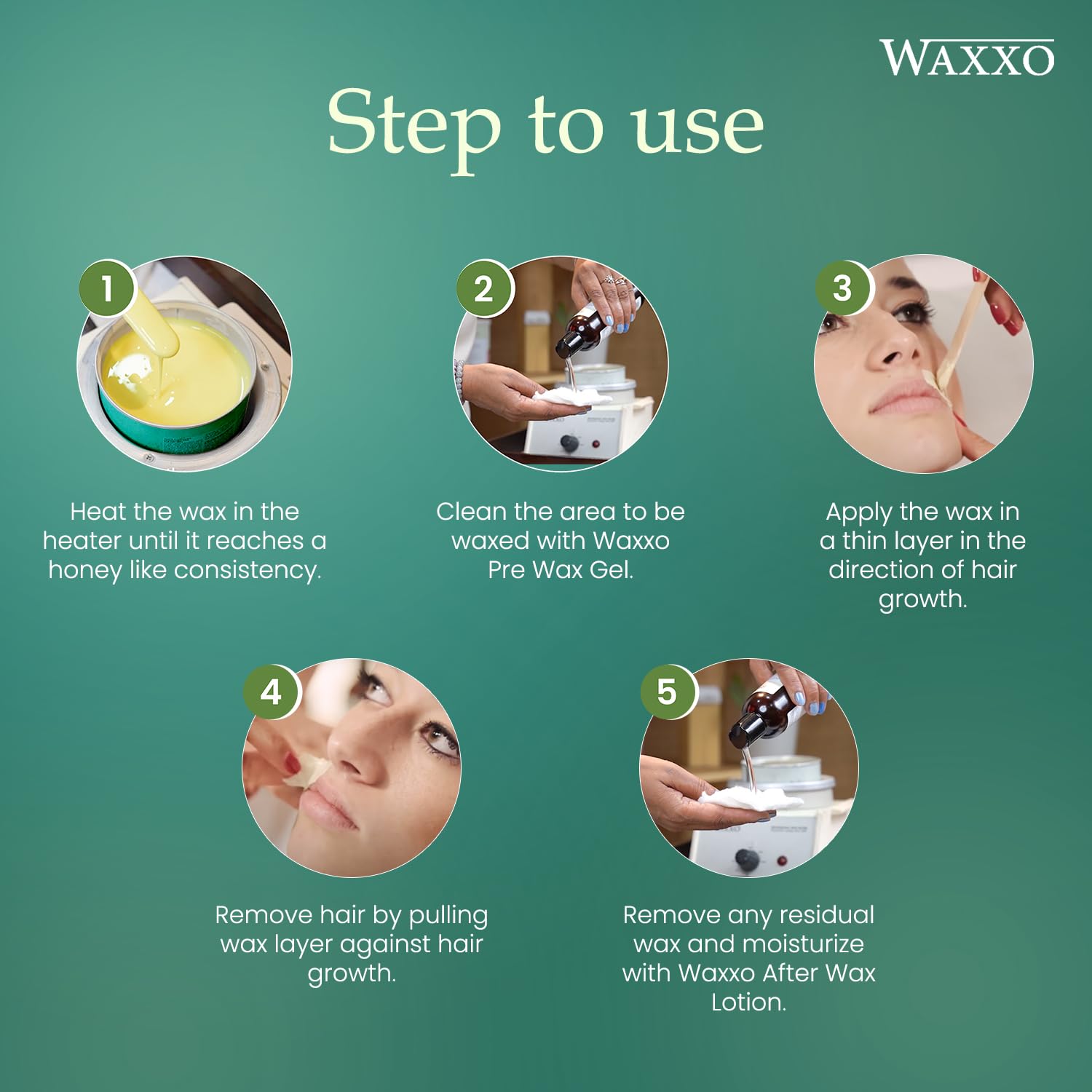 WAXXO

Step to use

1

Heat the wax in the heater until it reaches a honey like consistency.

2

Clean the area to be waxed with Waxxo Pre Wax Gel.

3

Apply the wax in a thin layer in the direction of hair growth.

4

Remove hair by pulling wax layer against hair growth.

5

Remove any residual wax and moisturize with Waxxo After Wax Lotion.