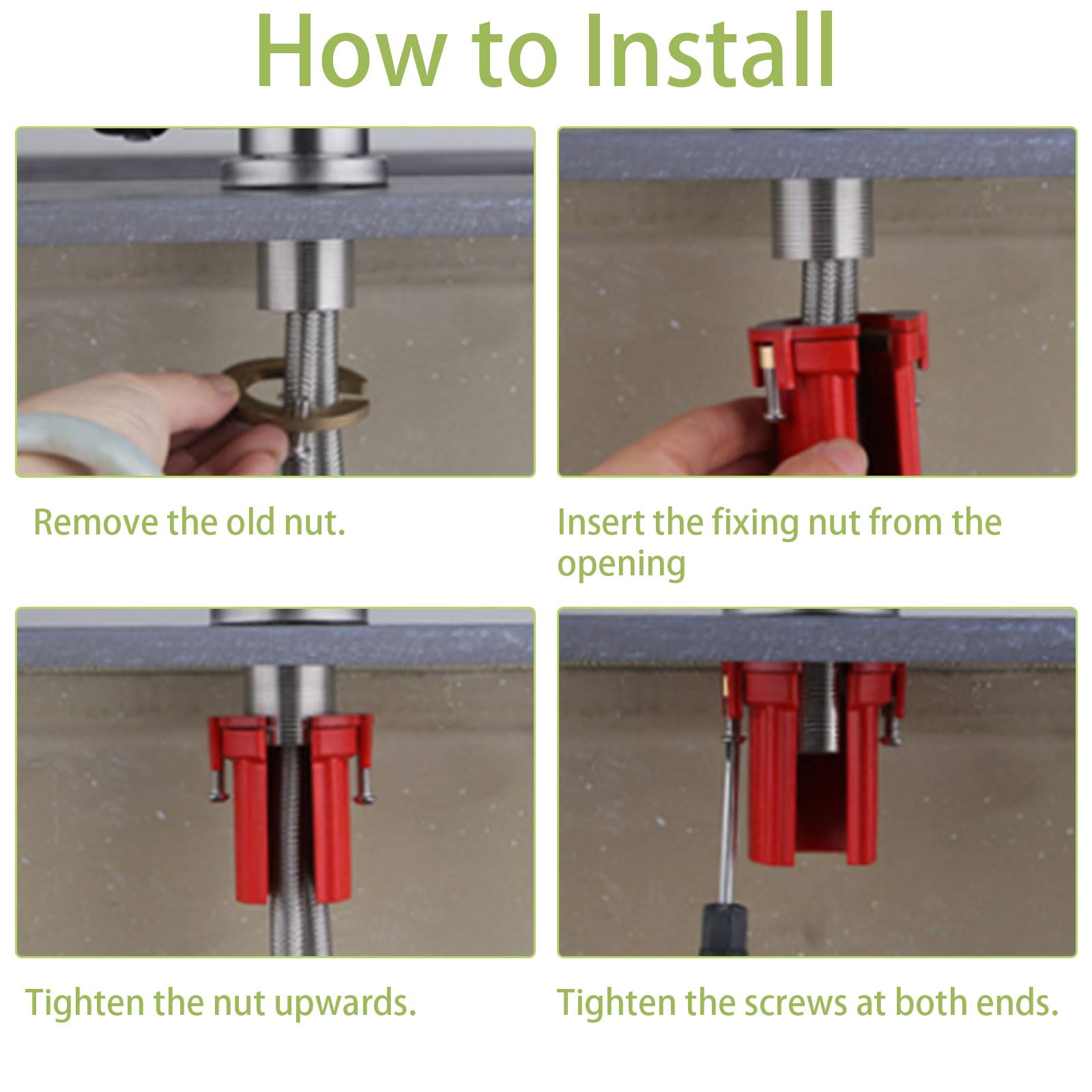 How to Install

Remove the old nut.

Insert the fixing nut from the opening

Tighten the nut upwards.

Tighten the screws at both ends.