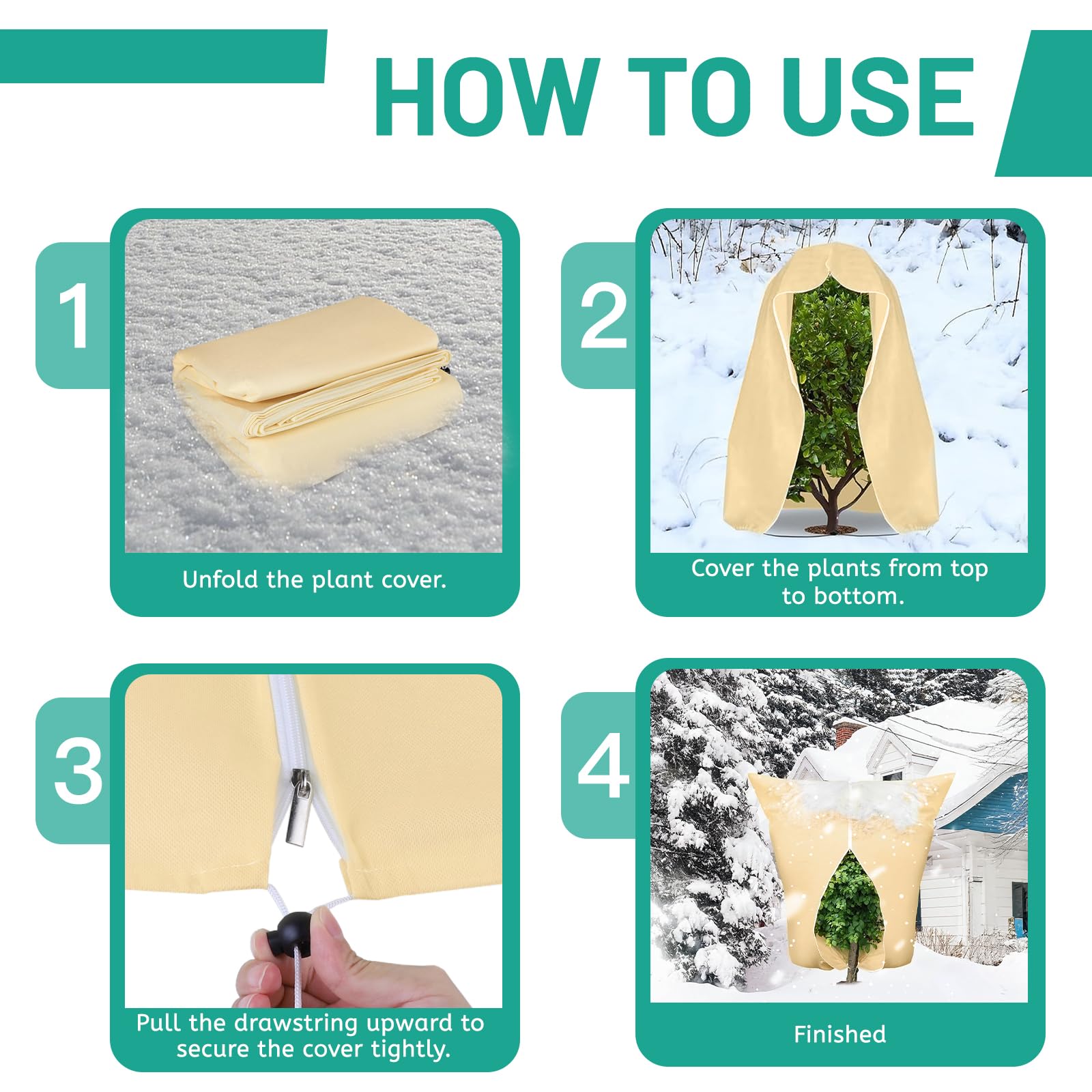 HOW TO USE

1

Unfold the plant cover.

2

Cover the plants from top to bottom.

3

Pull the drawstring upward to secure the cover tightly.

4

Finished