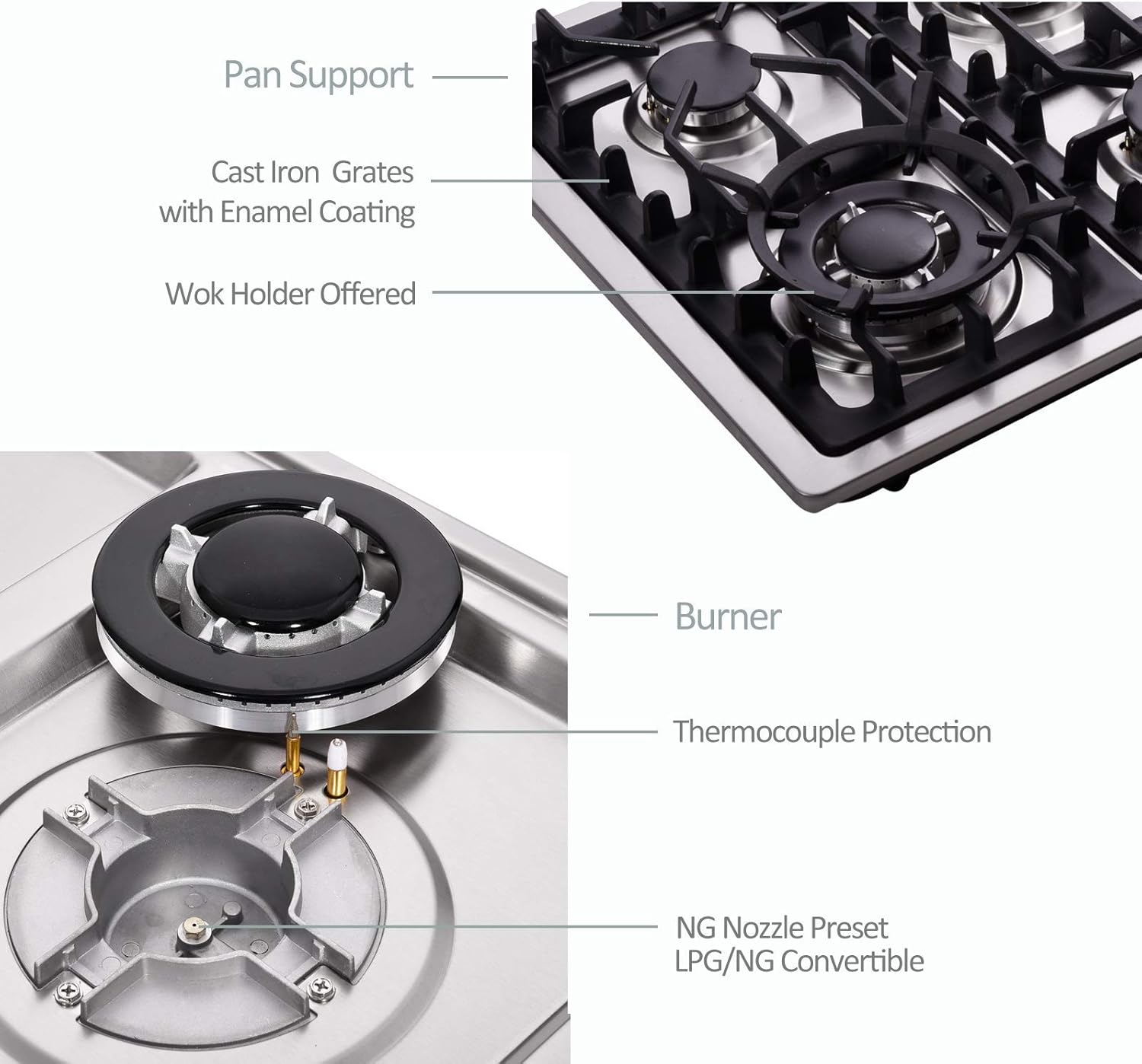 Pan Support

Cast Iron Grates
with Enamel Coating

Wok Holder Offered

Burner

Thermocouple Protection

NG Nozzle Preset
LPG/NG Convertible