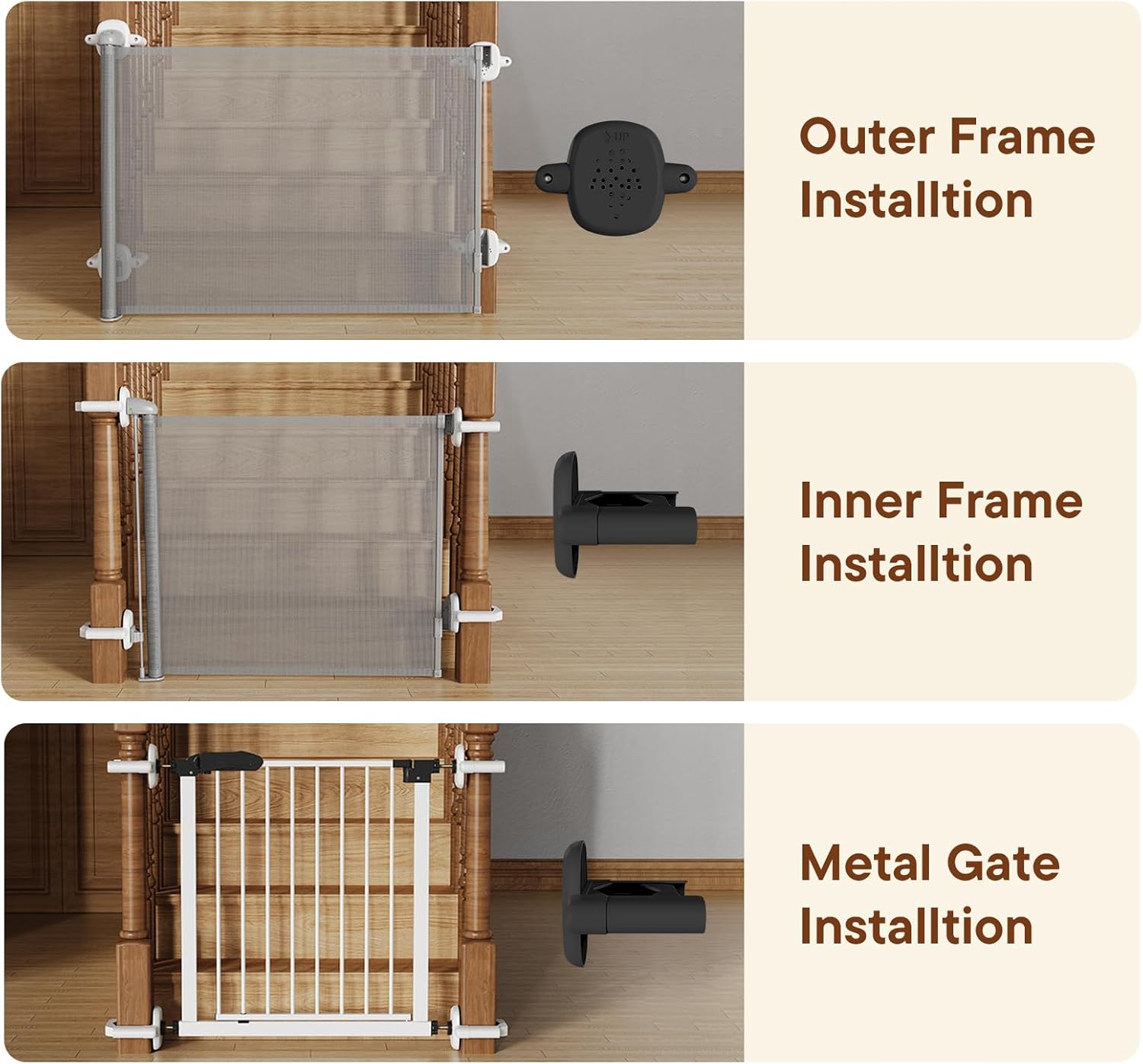 UP

Outer Frame Installtion

Inner Frame Installtion

Metal Gate Installtion