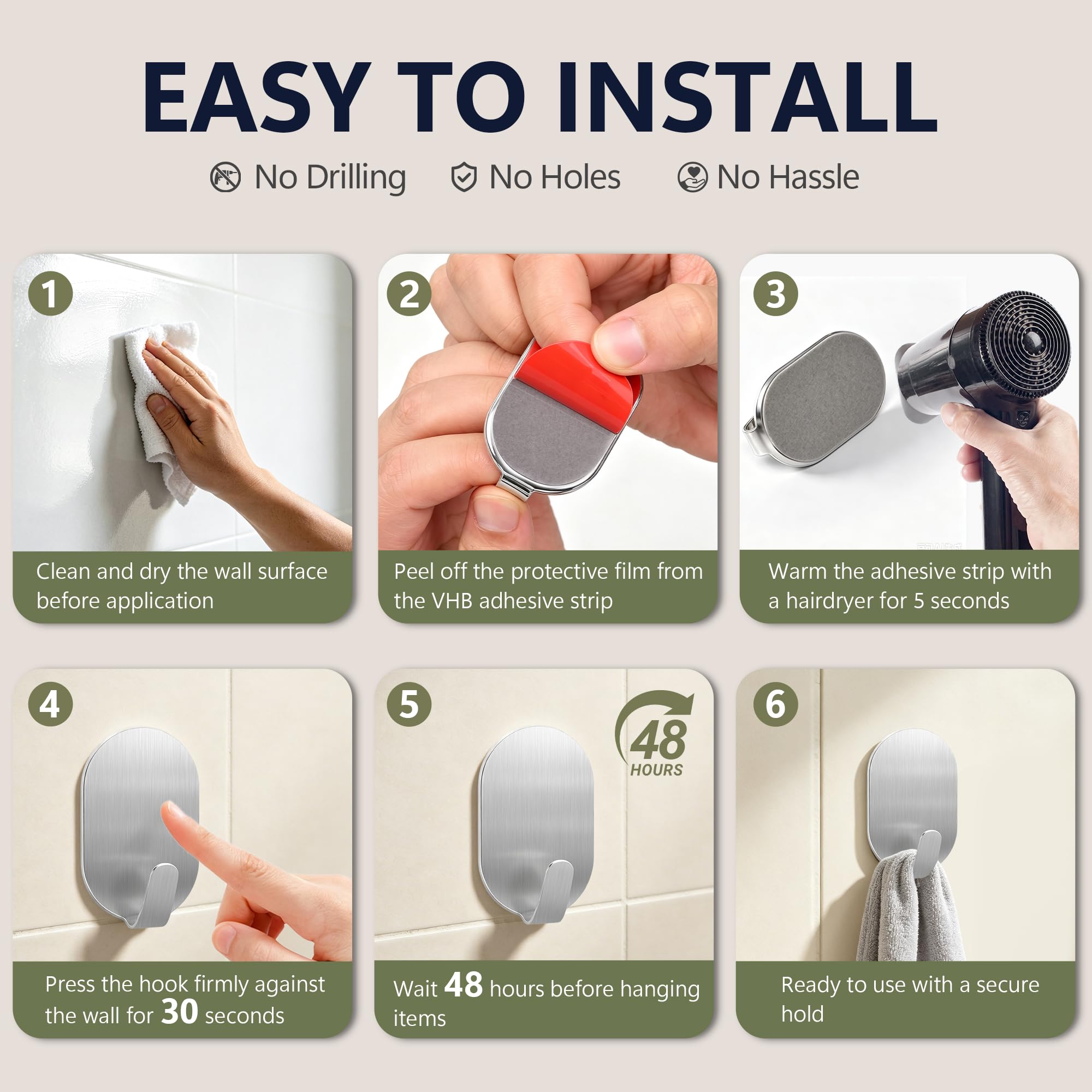 EASY TO INSTALL

No Drilling No Holes No Hassle

1
Clean and dry the wall surface before application

2
Peel off the protective film from the VHB adhesive strip

3
Warm the adhesive strip with a hairdryer for 5 seconds

4
Press the hook firmly against the wall for 30 seconds

5
48 HOURS
Wait 48 hours before hanging items

6
Ready to use with a secure hold