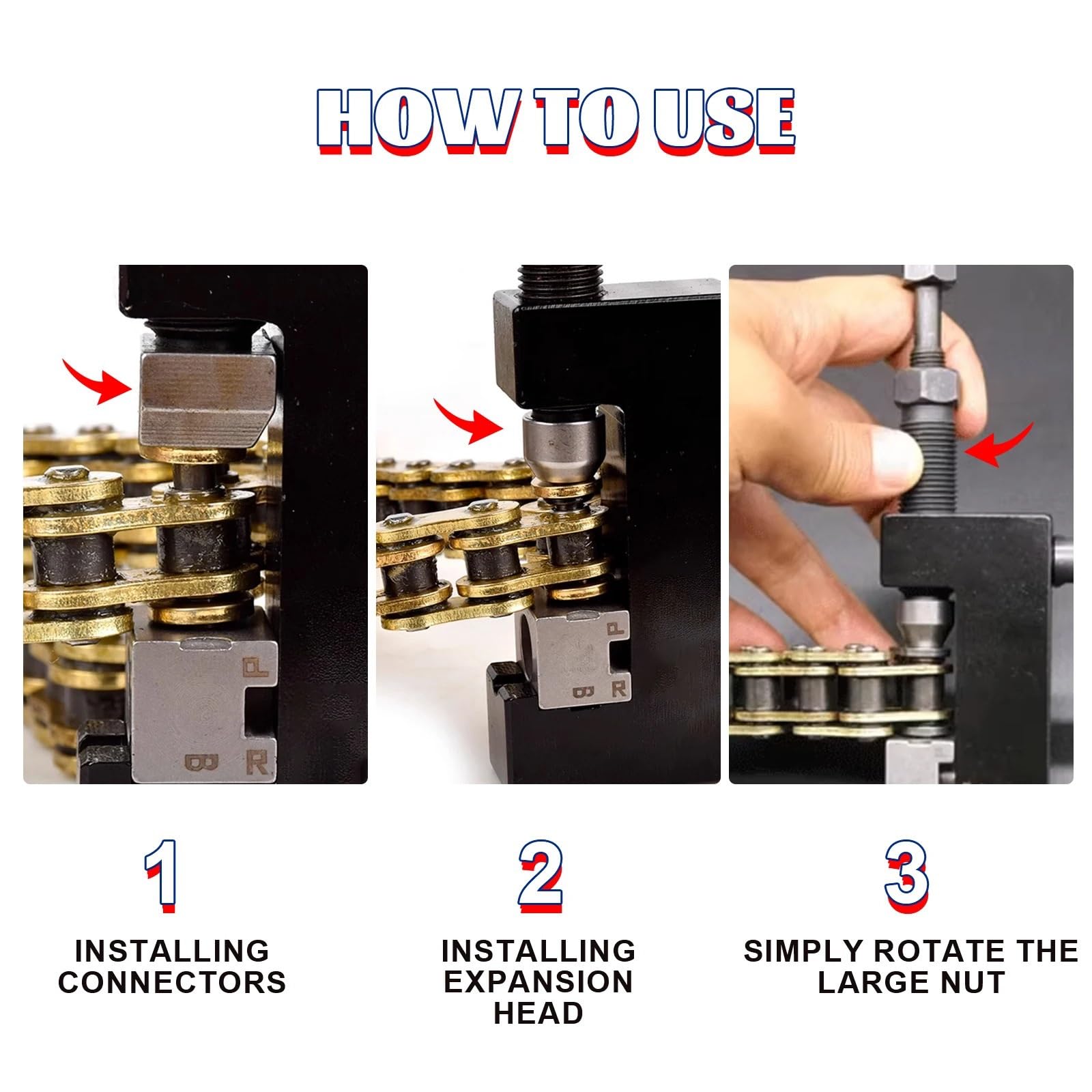 HOW TO USE

P
B R

P
B R

1
INSTALLING CONNECTORS

2
INSTALLING EXPANSION HEAD

3
SIMPLY ROTATE THE LARGE NUT