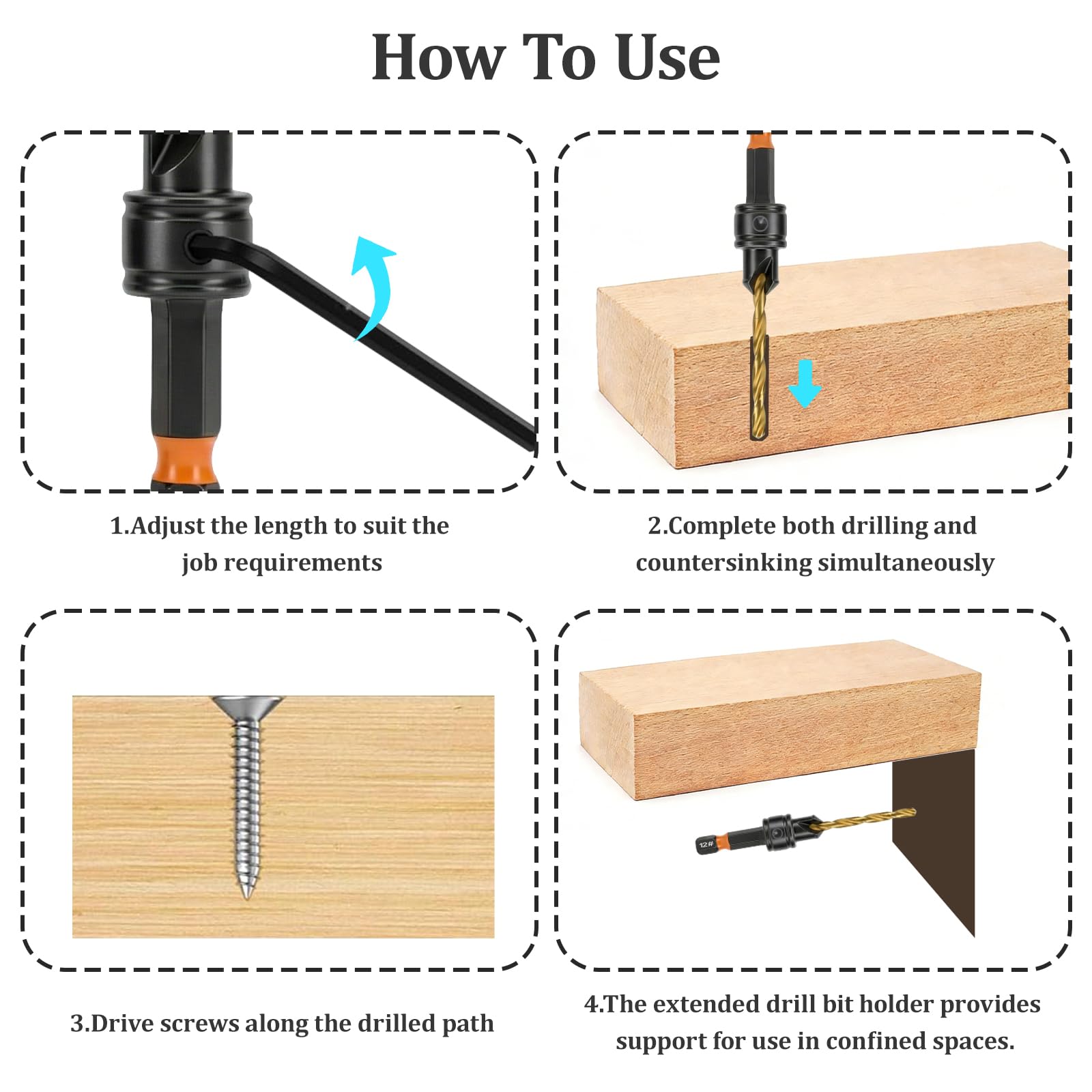 How To Use

1.Adjust the length to suit the job requirements

2.Complete both drilling and countersinking simultaneously

3.Drive screws along the drilled path

4.The extended drill bit holder provides support for use in confined spaces.