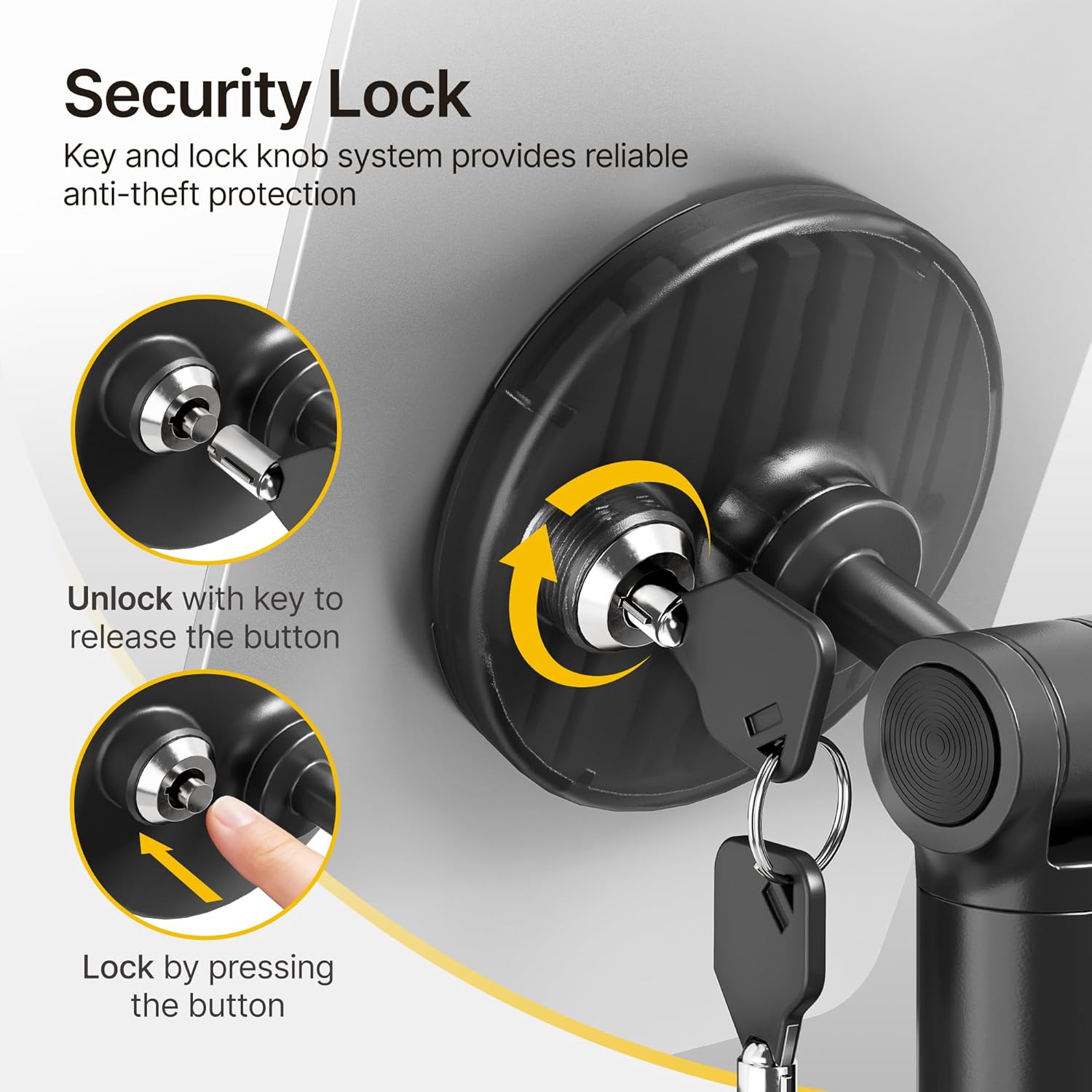 Security Lock

Key and lock knob system provides reliable anti-theft protection

Unlock with key to release the button

Lock by pressing the button