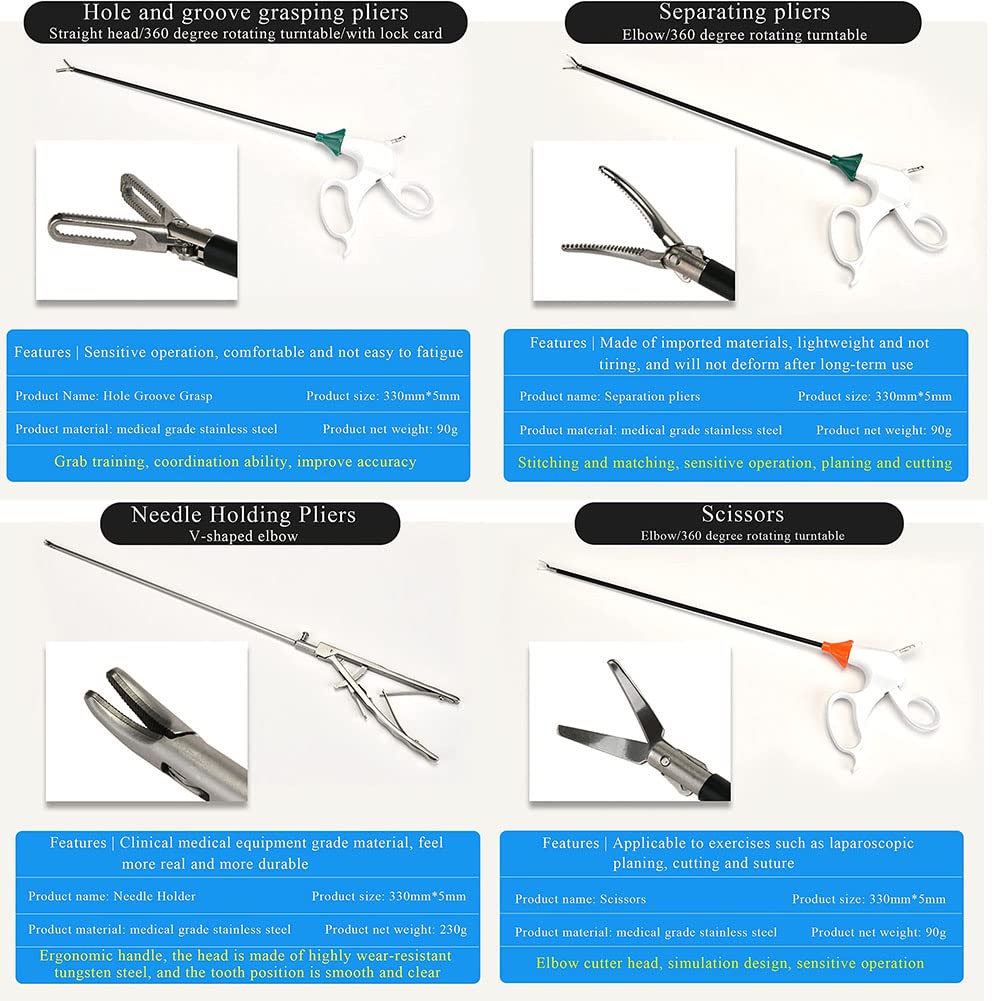 Hole and groove grasping pliers
Straight head/360 degree rotating turntable/with lock card

Features | Sensitive operation, comfortable and not easy to fatigue

Product Name: Hole Groove Grasp
Product size: 330mm*5mm

Product material: medical grade stainless steel
Product net weight: 90g

Grab training, coordination ability, improve accuracy

Separating pliers
Elbow/360 degree rotating turntable

Features | Made of imported materials, lightweight and not tiring, and will not deform after long-term use

Product name: Separation pliers
Product size: 330mm*5mm

Product material: medical grade stainless steel
Product net weight: 90g

Stitching and matching, sensitive operation, planing and cutting

Needle Holding Pliers
V-shaped elbow

Features | Clinical medical equipment grade material, feel more real and more durable

Product name: Needle Holder
Product size: 330mm*5mm

Product material: medical grade stainless steel
Product net weight: 230g

Ergonomic handle, the head is made of highly wear-resistant tungsten steel, and the tooth position is smooth and clear

Scissors
Elbow/360 degree rotating turntable

Features | Applicable to exercises such as laparoscopic planing, cutting and suture

Product name: Scissors
Product size: 330mm*5mm

Product material: medical grade stainless steel
Product net weight: 90g

Elbow cutter head, simulation design, sensitive operation