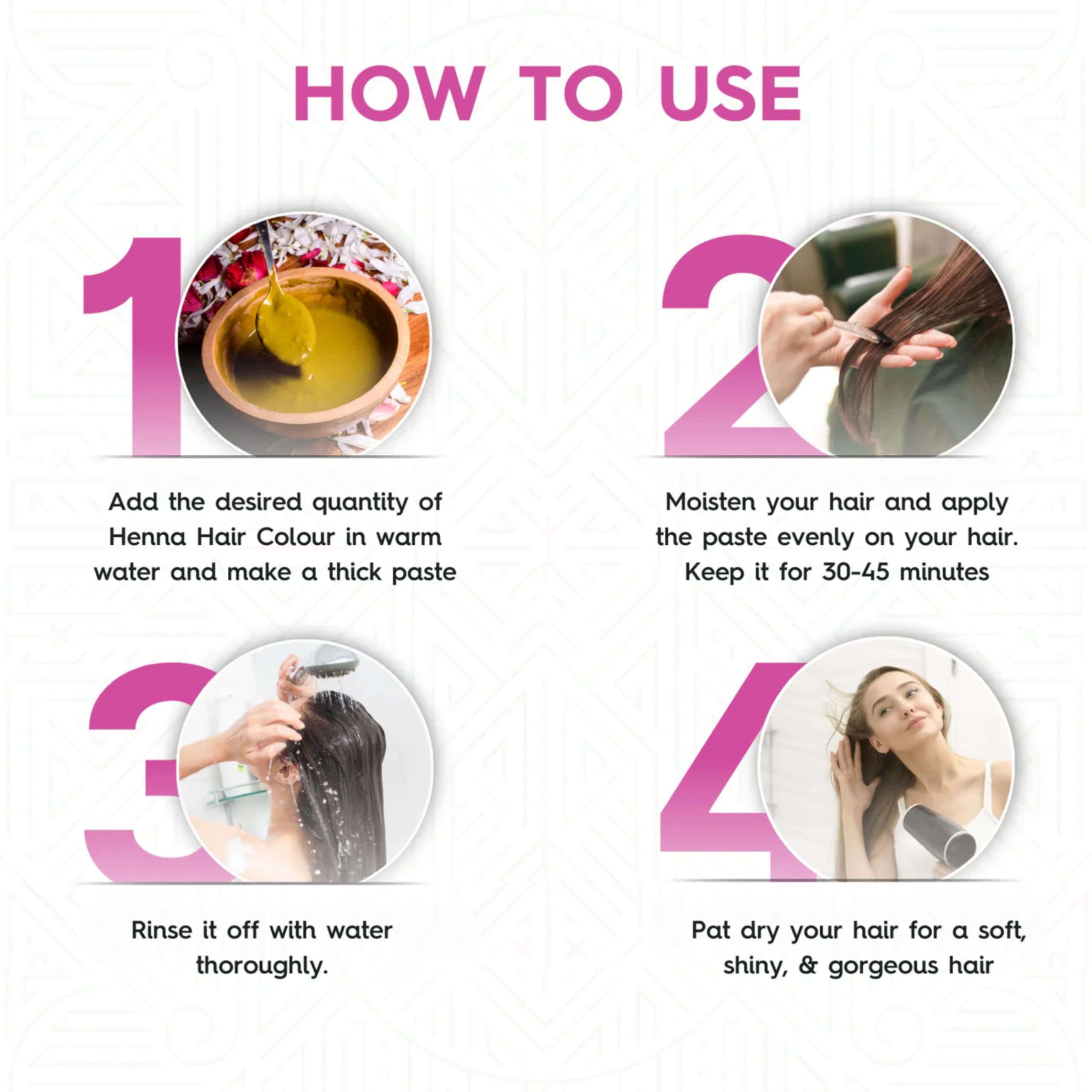 HOW TO USE

1

Add the desired quantity of Henna Hair Colour in warm water and make a thick paste

2

Moisten your hair and apply the paste evenly on your hair. Keep it for 30-45 minutes

3

Rinse it off with water thoroughly.

4

Pat dry your hair for a soft, shiny, & gorgeous hair