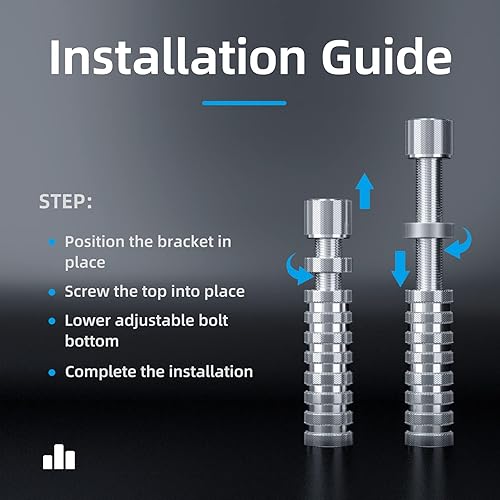 Installation Guide

STEP:

• Position the bracket in place

• Screw the top into place

• Lower adjustable bolt bottom

• Complete the installation