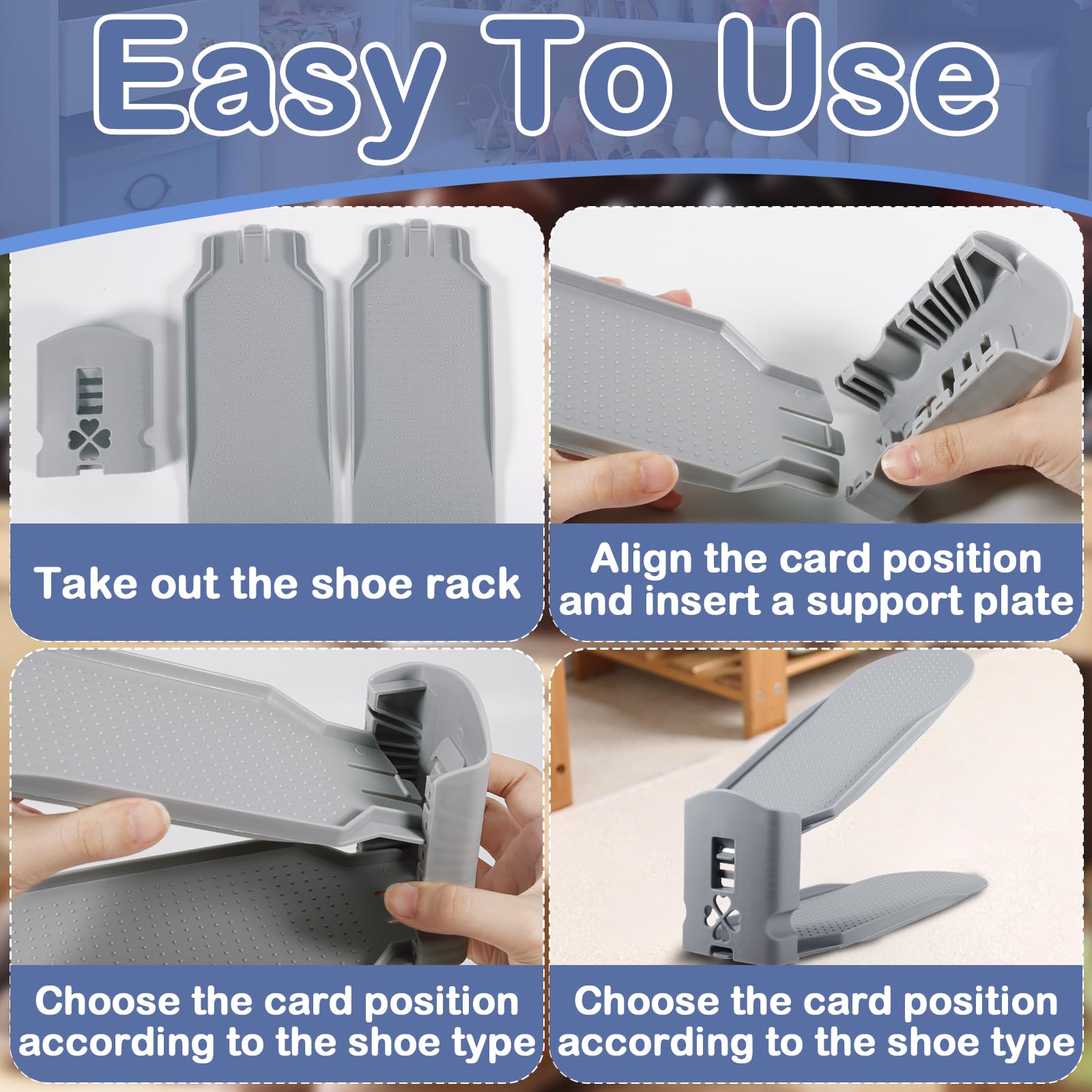 Easy To Use

Take out the shoe rack

Align the card position and insert a support plate

Choose the card position according to the shoe type

Choose the card position according to the shoe type