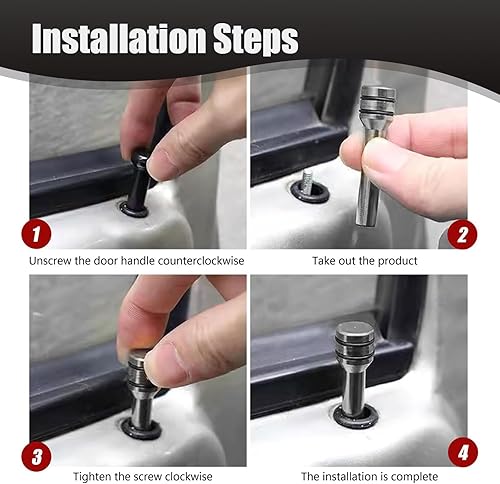 Installation Steps

1

Unscrew the door handle counterclockwise

2

Take out the product

3

Tighten the screw clockwise

4

The installation is complete